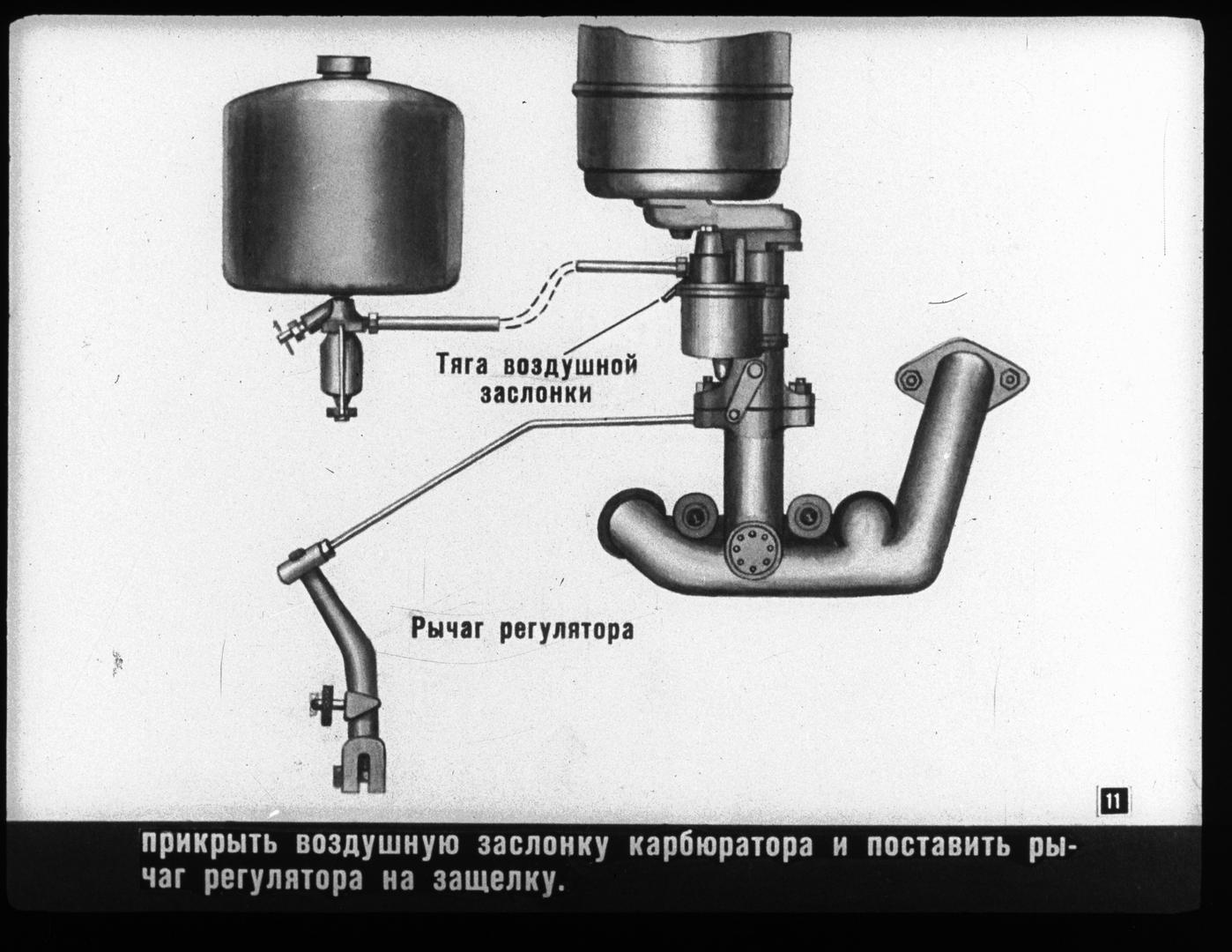 Тяга воздушной заслонки

Рычаг регулятора

11

прикрыть воздушную заслонку карбюратора и поставить рычаг регулятора на защелку.