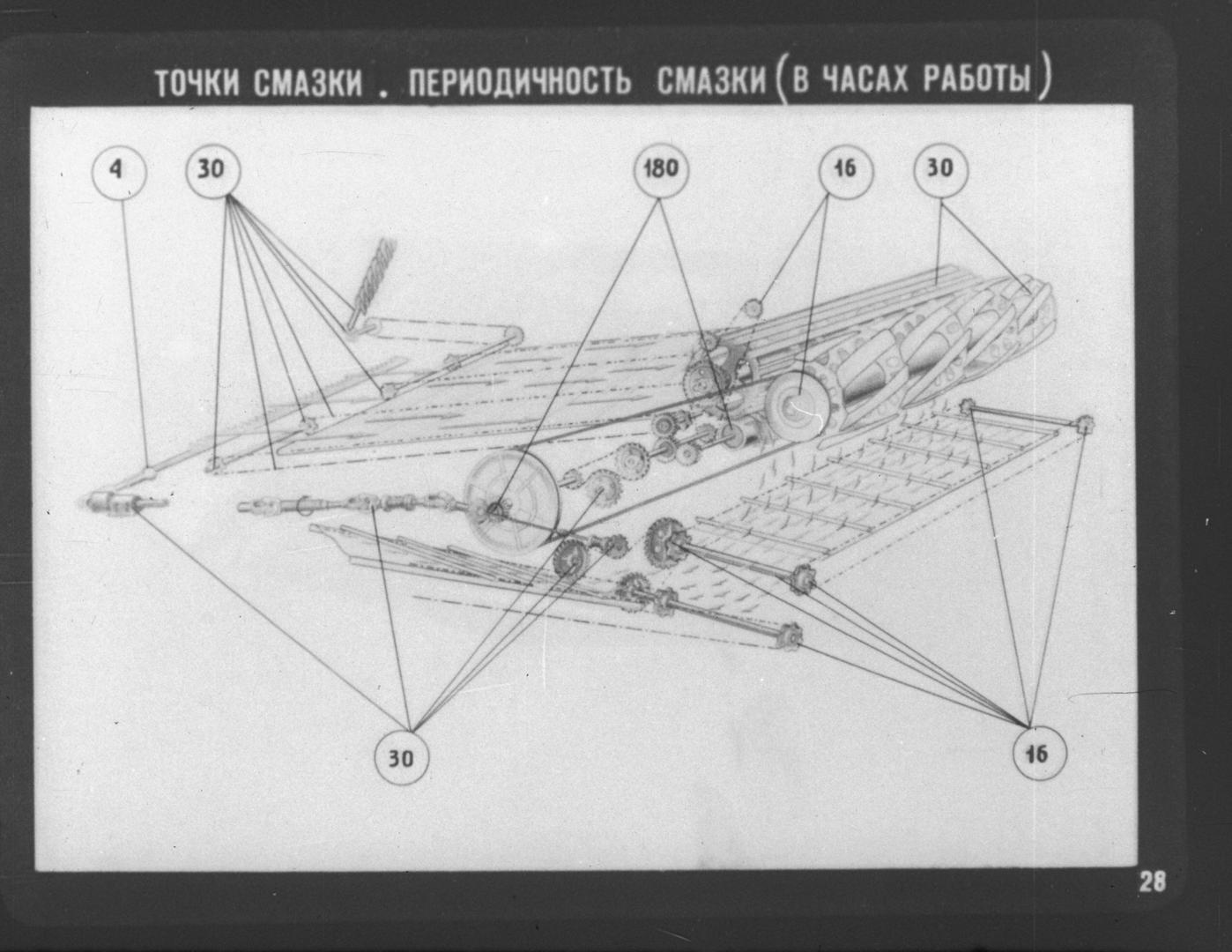 ТОЧКИ СМАЗКИ . ПЕРИОДИЧНОСТЬ СМАЗКИ (В ЧАСАХ РАБОТЫ)

4

30

180

16

30

30

16

28