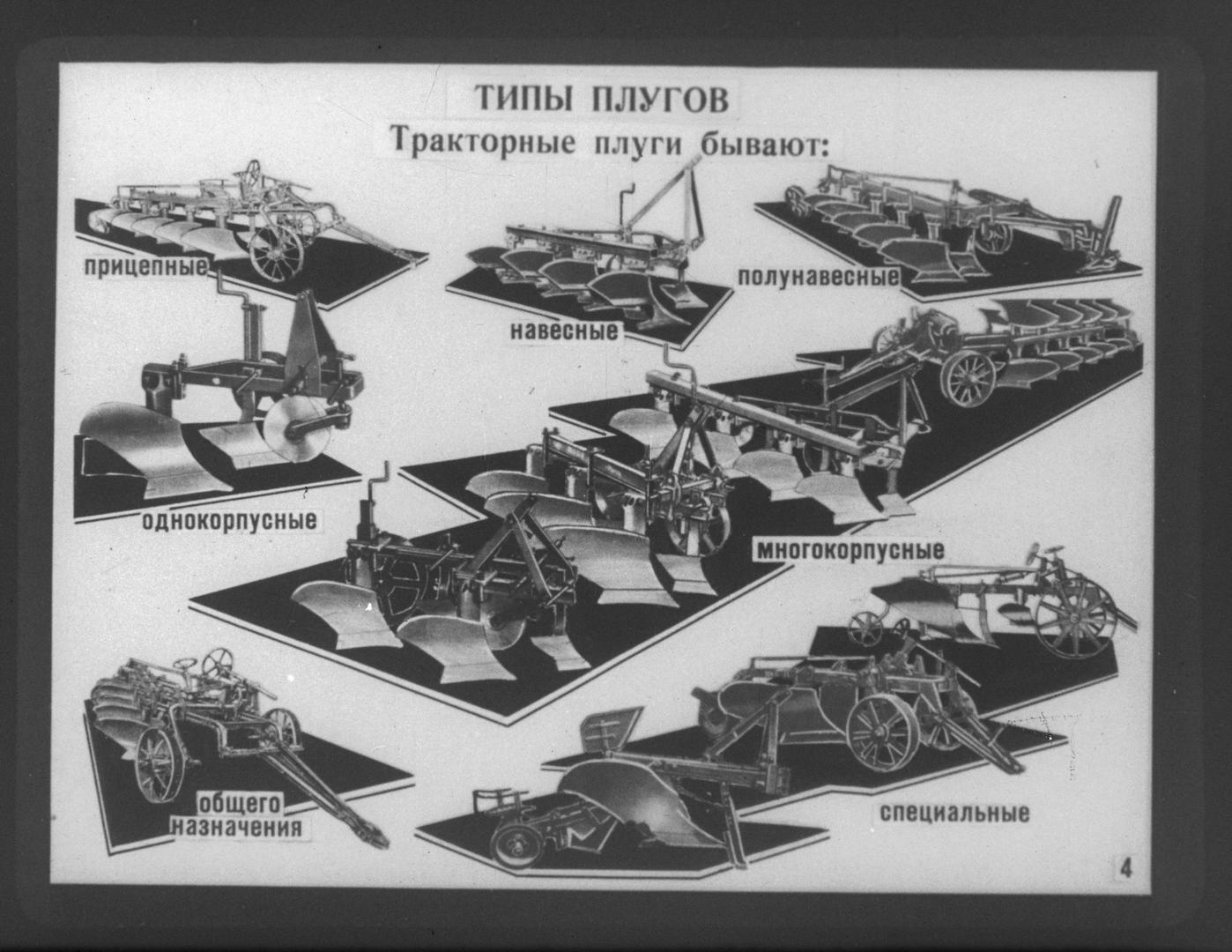 ТИПЫ ПЛУГОВ
Тракторные плуги бывают:

прицепные

навесные

полунавесные

однокорпусные

многокорпусные

общего назначения

специальные

4