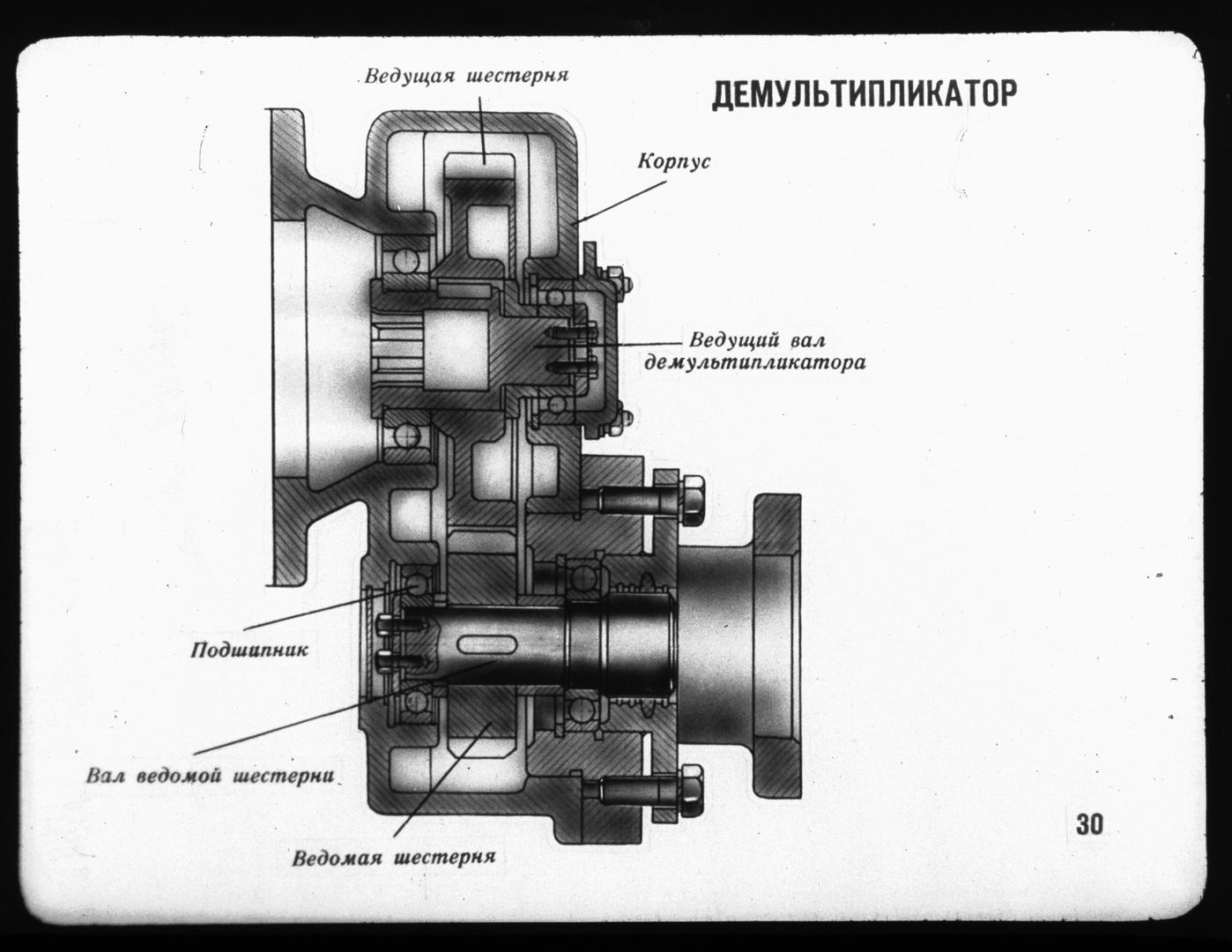 ДЕМУЛЬТИПЛИКАТОР

Ведущая шестерня

Корпус

Ведущий вал демультипликатора

Подшипник

Вал ведомой шестерни

Ведомая шестерня

30