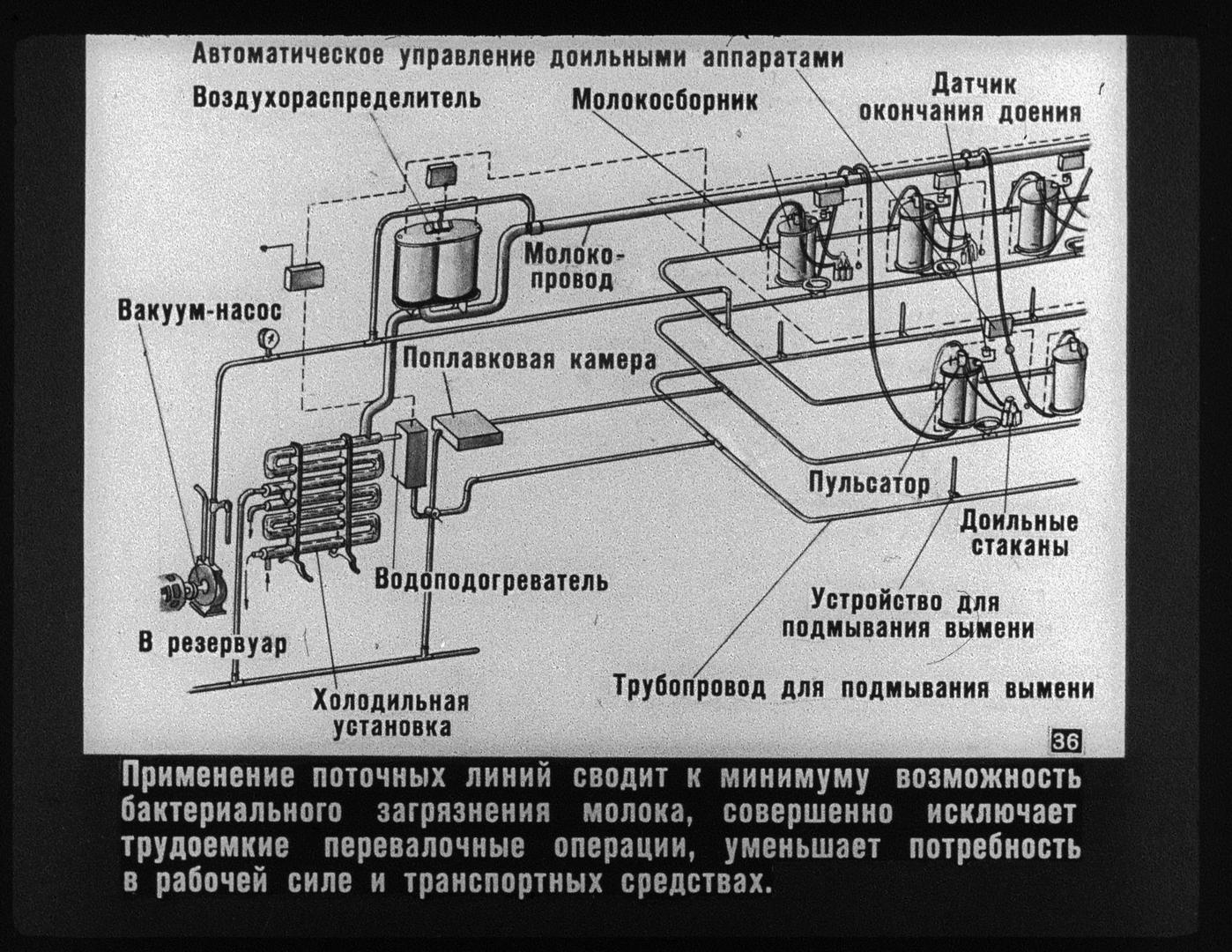 Автоматическое управление доильными аппаратами

Воздухораспределитель

Молокосборник

Датчик окончания доения

Молоко-провод

Вакуум-насос

Поплавковая камера

Пульсатор

Доильные стаканы

Водоподогреватель

Устройство для подмывания вымени

В резервуар

Трубопровод для подмывания вымени

Холодильная установка

36

Применение поточных линий сводит к минимуму возможность бактериального загрязнения молока, совершенно исключает трудоемкие перевалочные операции, уменьшает потребность в рабочей силе и транспортных средствах.