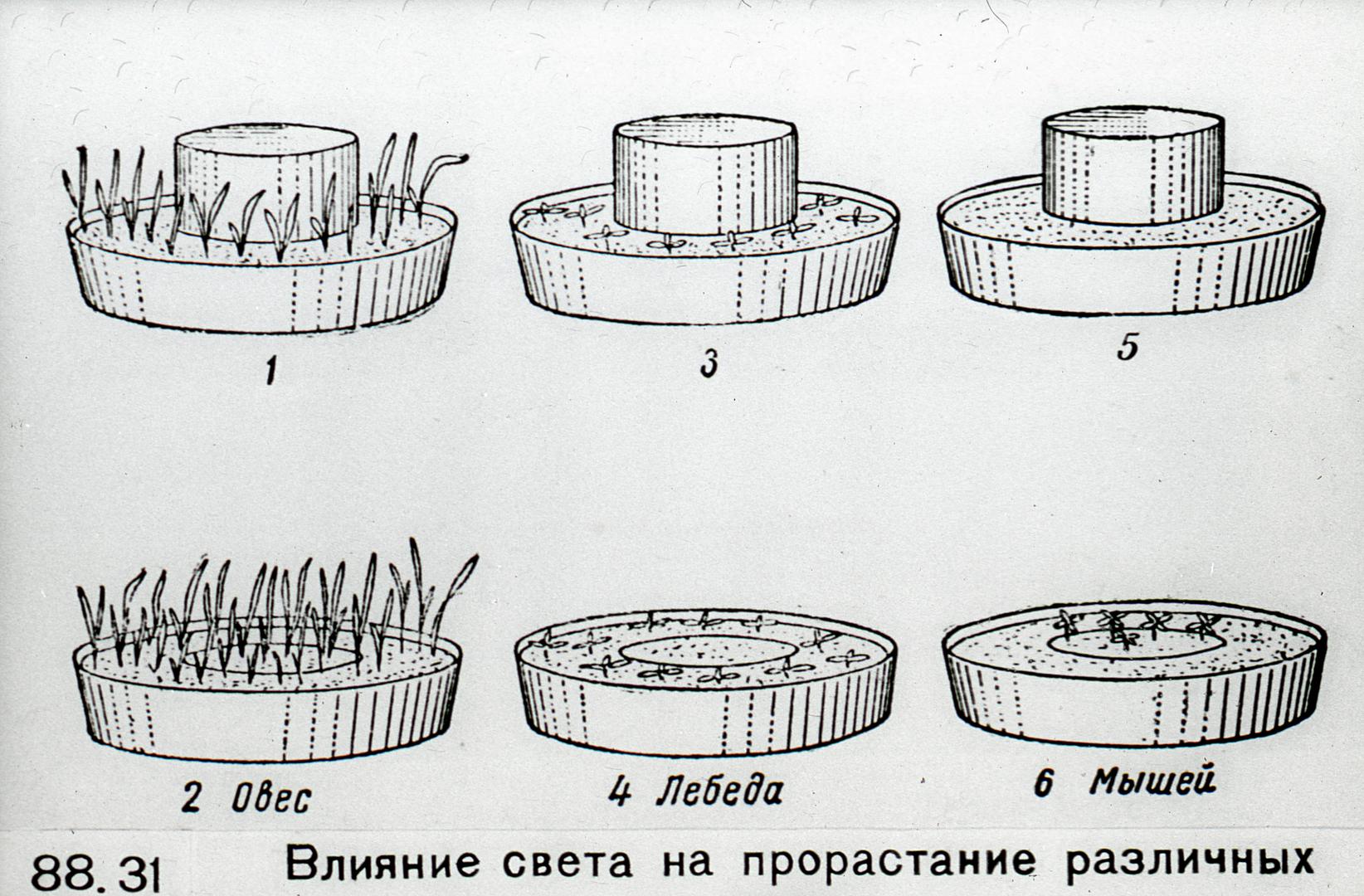 1

3

5

2 Овес

4 Лебеда

6 Мышей

88. 31 Влияние света на прорастание различных