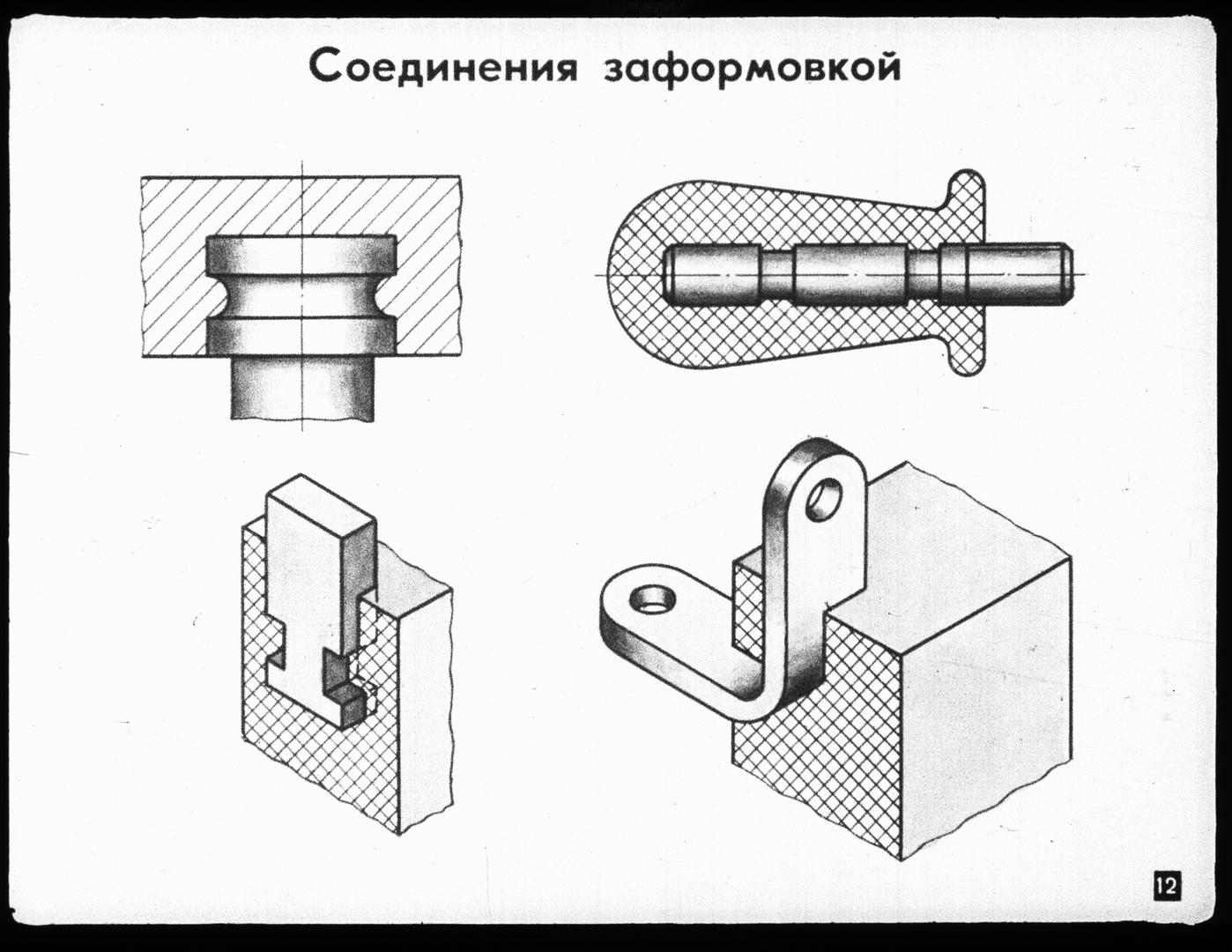 Соединения заформовкой

12