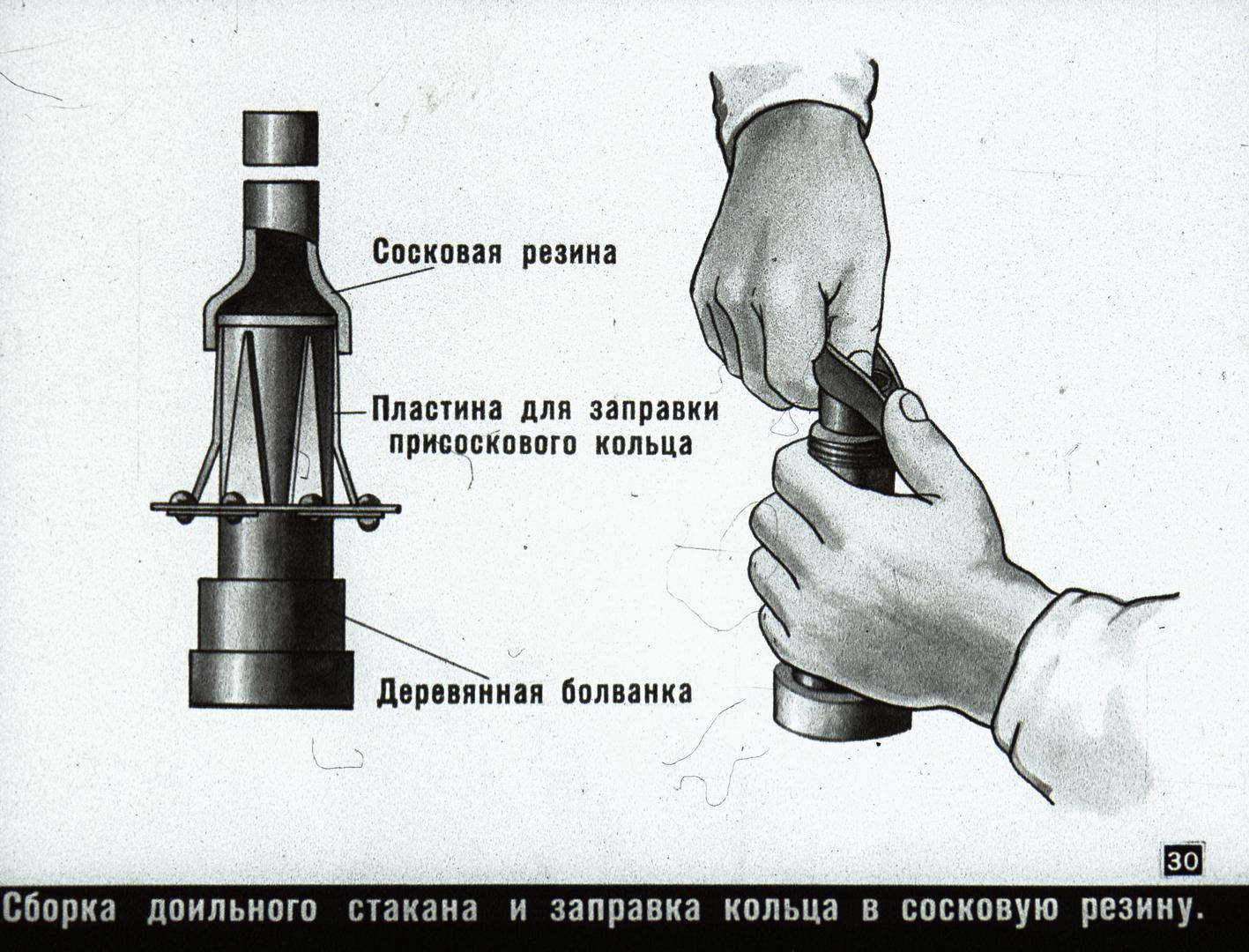 Сосковая резина

Пластина для заправки присоскового кольца

Деревянная болванка

30

Сборка доильного стакана и заправка кольца в сосковую резину.