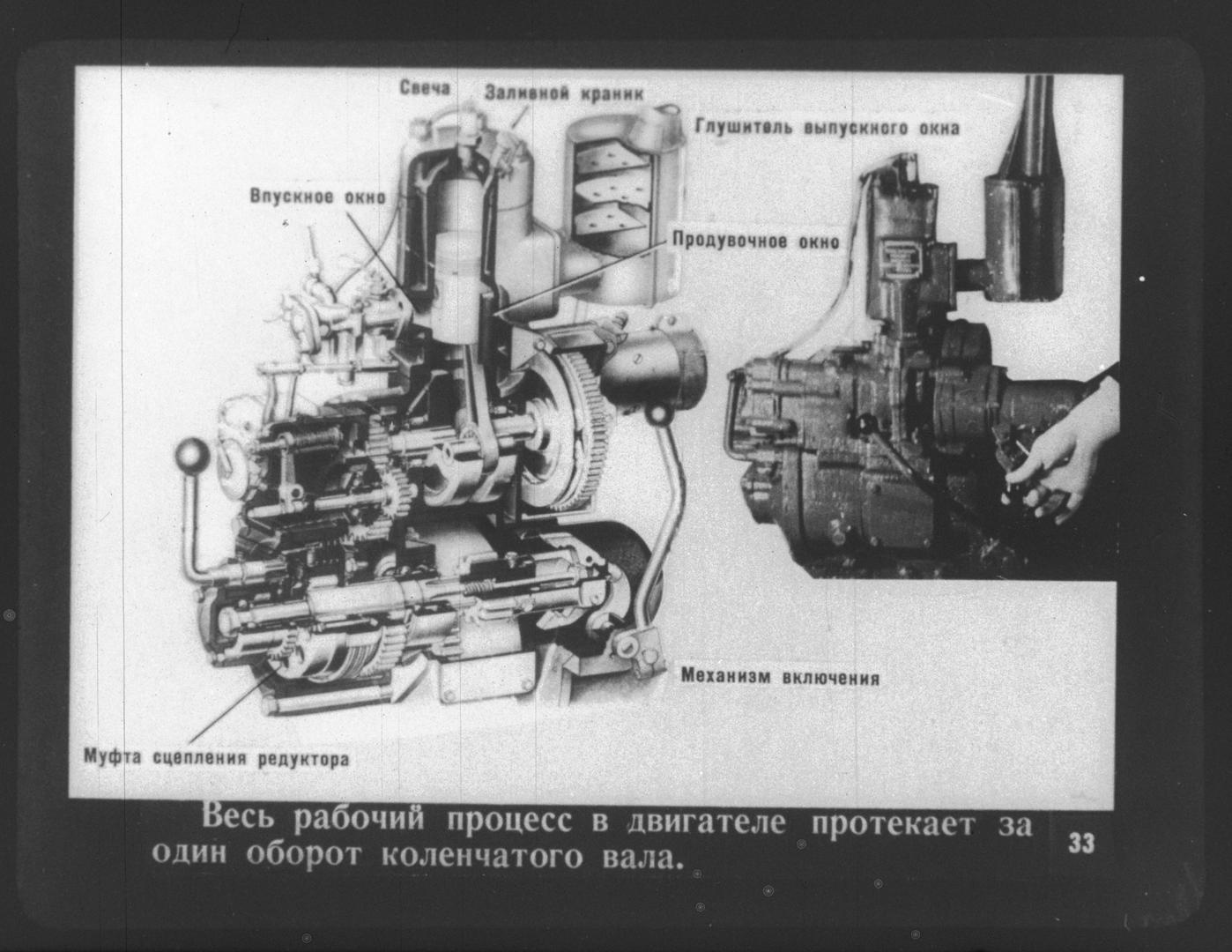 Свеча
Заливной краник
Глушитель выпускного окна
Впускное окно
Продувочное окно
Механизм включения
Муфта сцепления редуктора

Весь рабочий процесс в двигателе протекает за один оборот коленчатого вала.

33