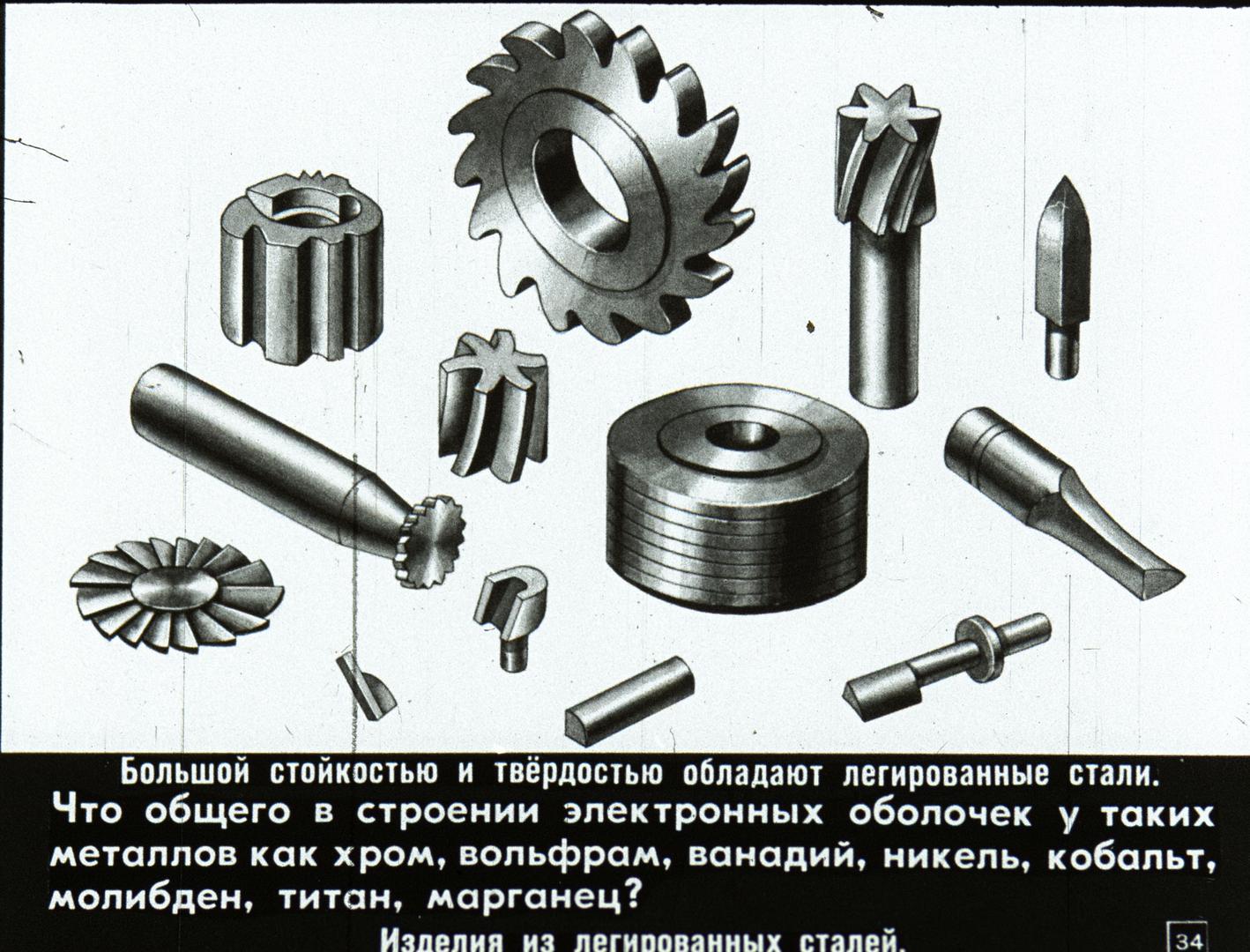 Большой стойкостью и твёрдостью обладают легированные стали. Что общего в строении электронных оболочек у таких металлов как хром, вольфрам, ванадий, никель, кобальт, молибден, титан, марганец?

Изделия из легированных сталей.

34