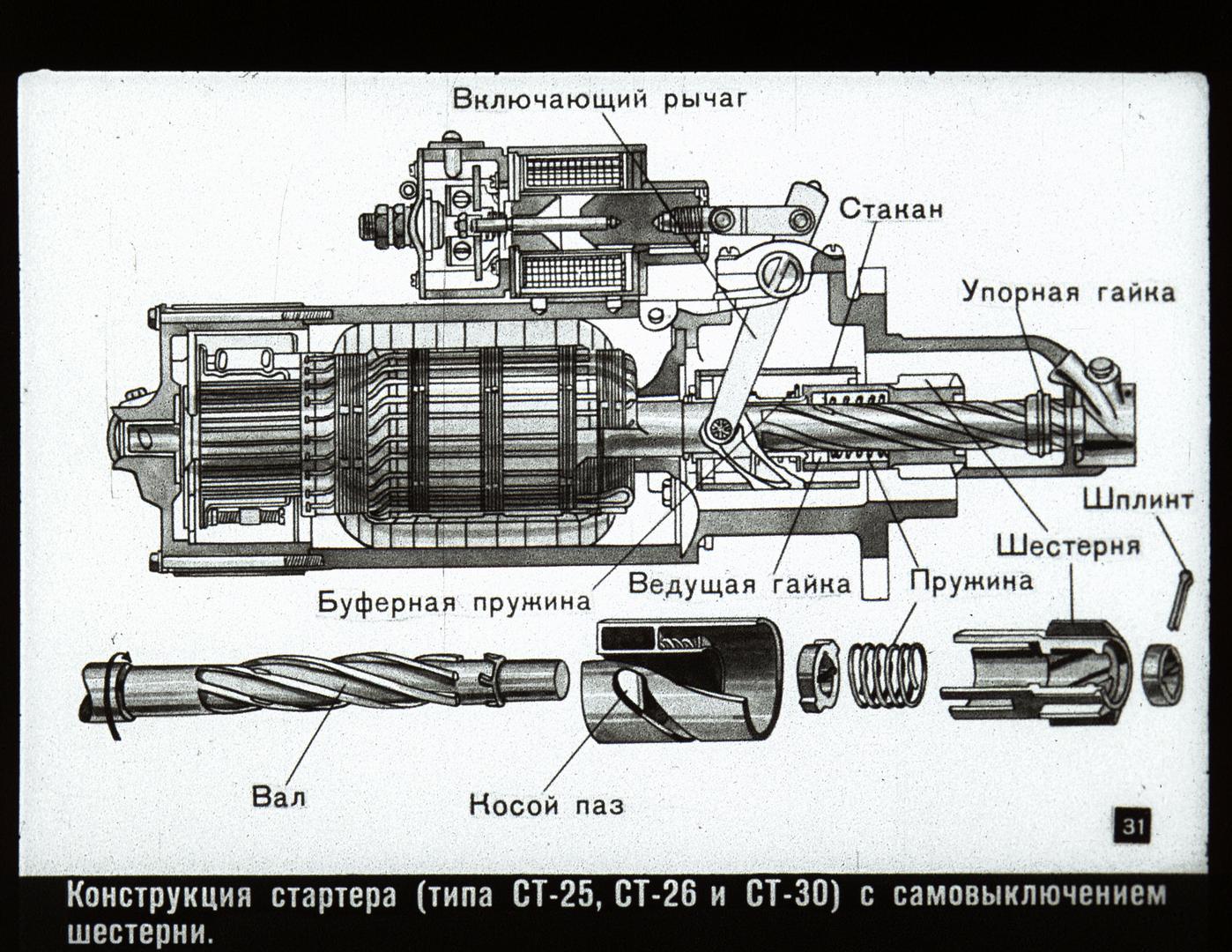 Включающий рычаг

Стакан

Упорная гайка

Шплинт

Шестерня

Пружина

Ведущая гайка

Буферная пружина

Вал

Косой паз

31

Конструкция стартера (типа СТ-25, СТ-26 и СТ-30) с самовыключением шестерни.