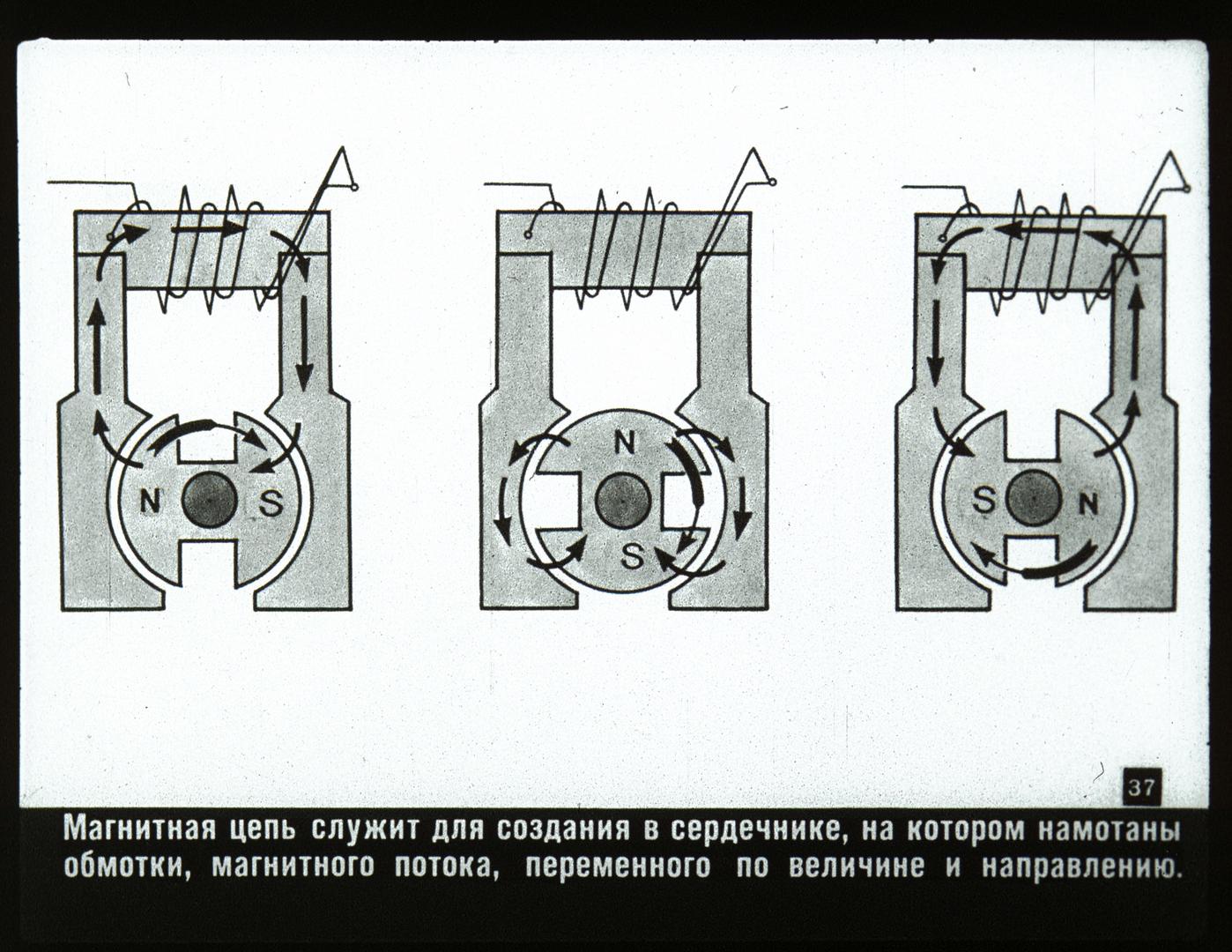 N
S
N
S
S
N

37

Магнитная цепь служит для создания в сердечнике, на котором намотаны обмотки, магнитного потока, переменного по величине и направлению.