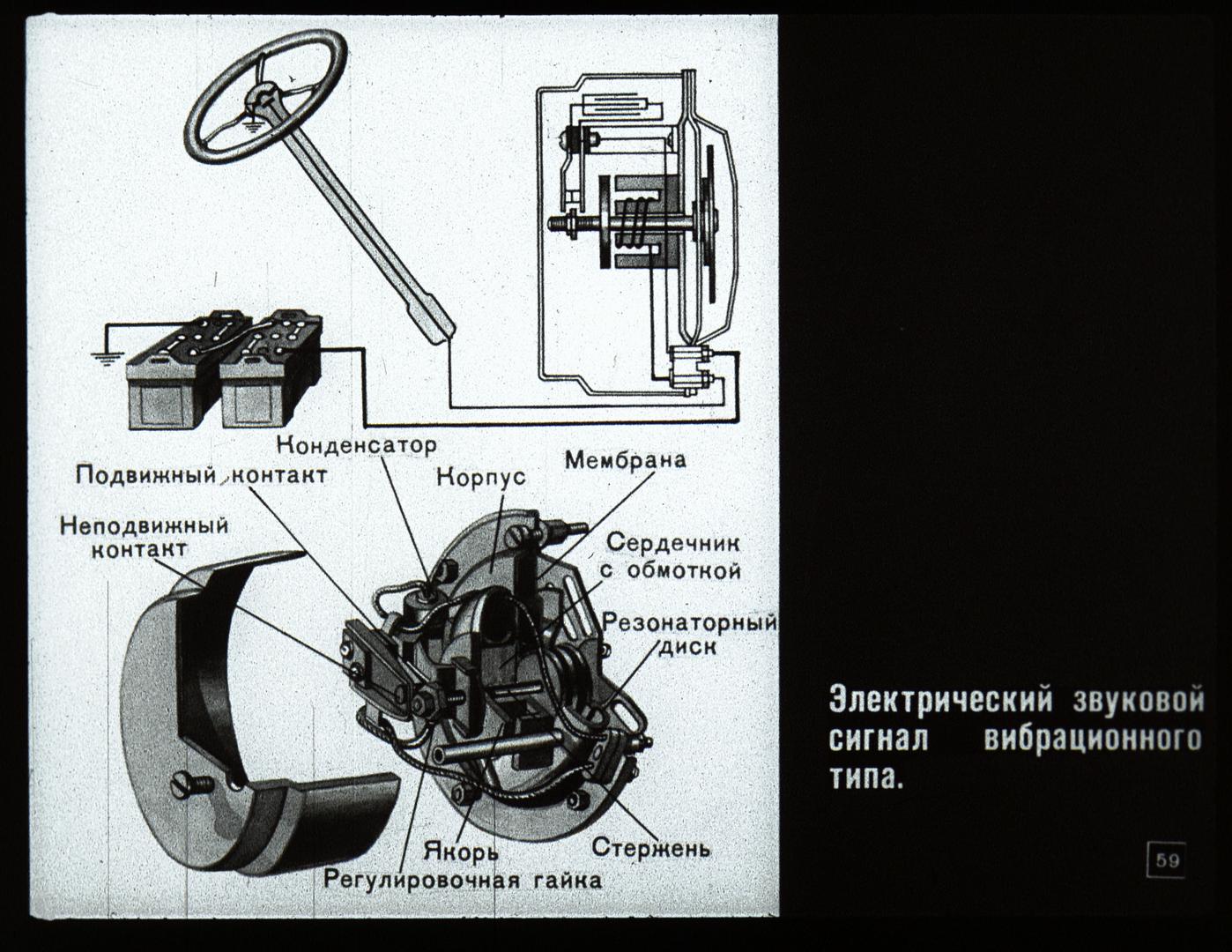 Конденсатор
Подвижный контакт
Корпус
Мембрана
Неподвижный контакт
Сердечник с обмоткой
Резонаторный диск
Якорь
Стержень
Регулировочная гайка

Электрический звуковой сигнал вибрационного типа.

59