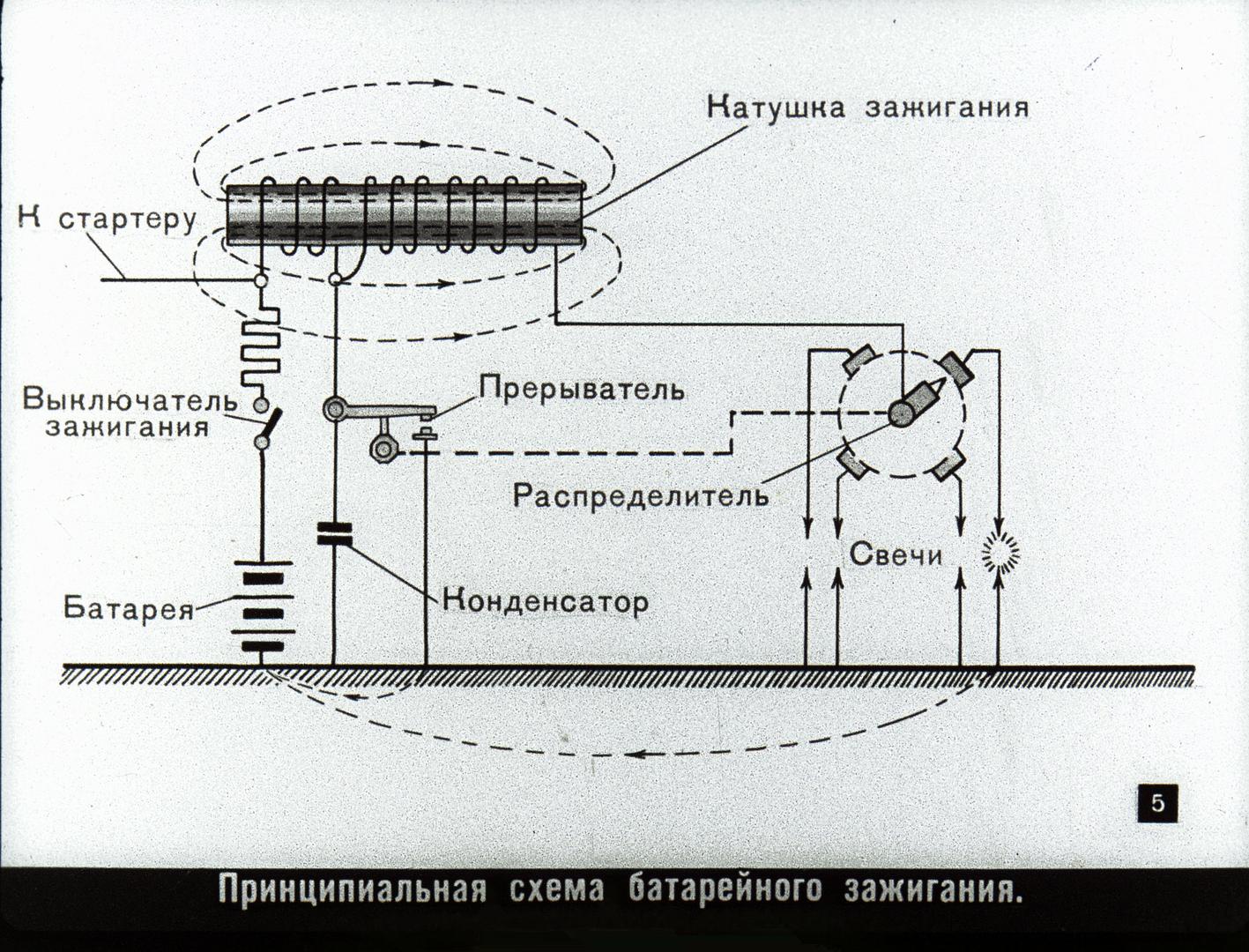 Катушка зажигания

К стартеру

Выключатель зажигания

Прерыватель

Распределитель

Свечи

Батарея

Конденсатор

5

Принципиальная схема батарейного зажигания.