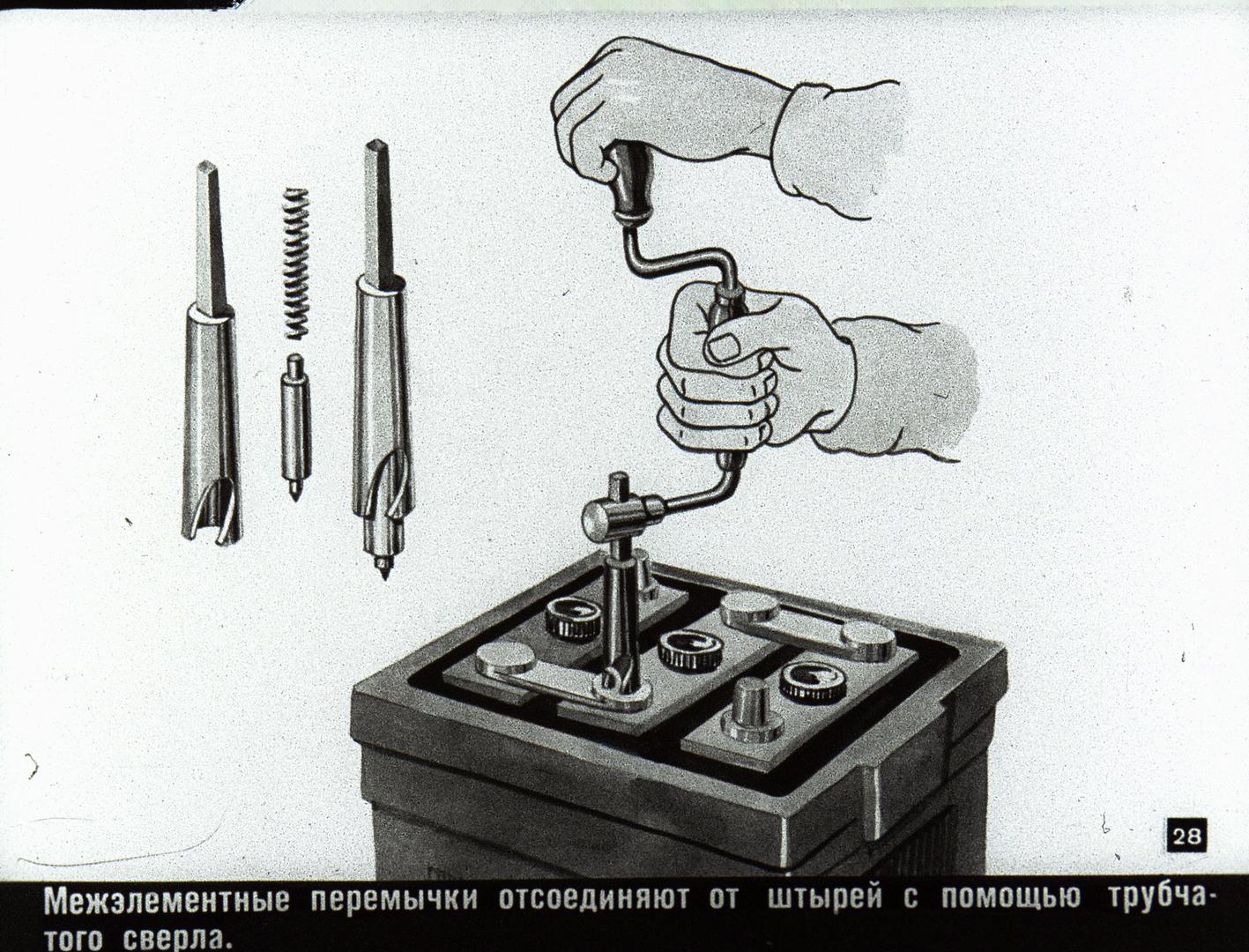 28

Межэлементные перемычки отсоединяют от штырей с помощью трубчатого сверла.