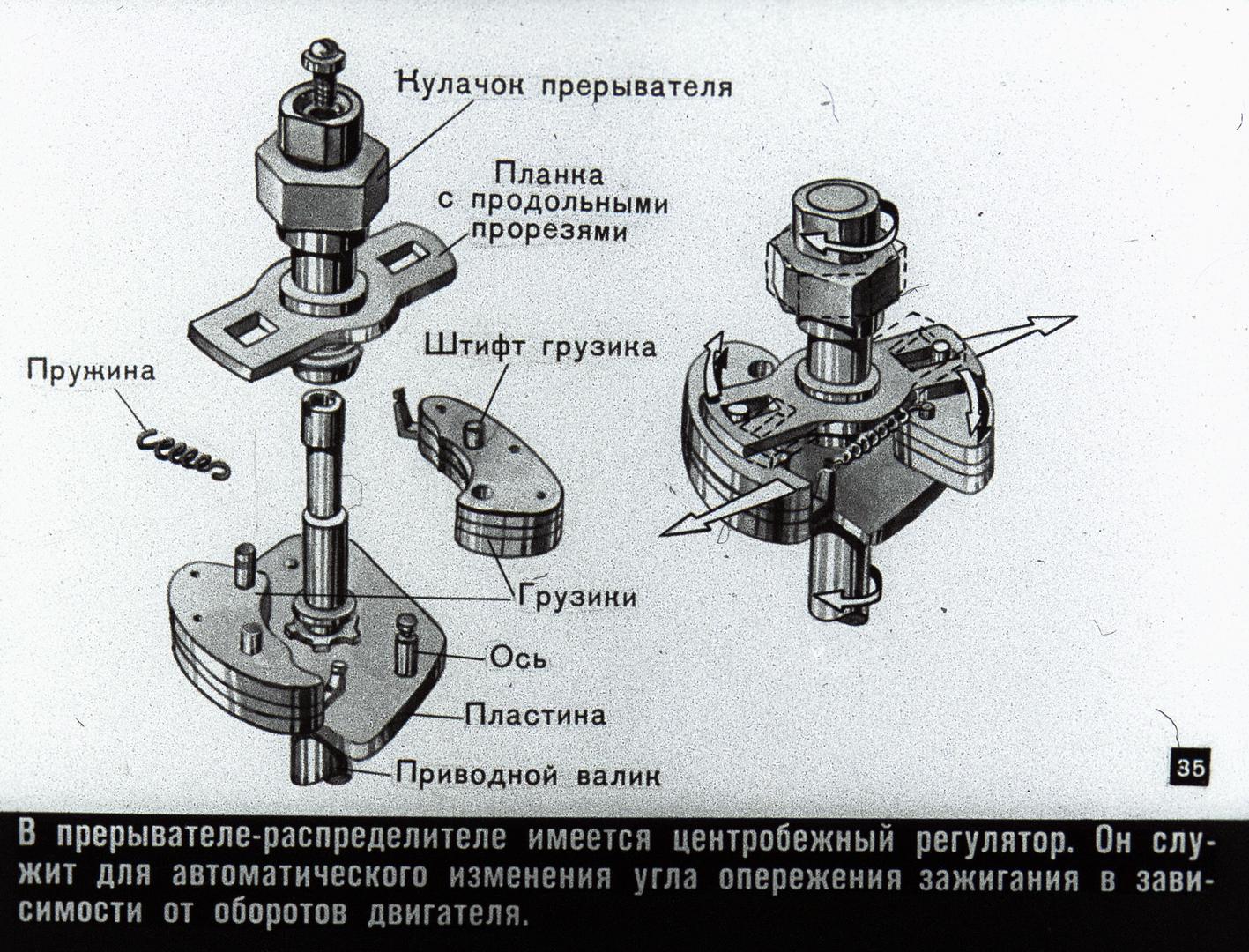 Кулачок прерывателя

Планка с продольными прорезями

Штифт грузика

Пружина

Грузики

Ось

Пластина

Приводной валик

35

В прерывателе-распределителе имеется центробежный регулятор. Он служит для автоматического изменения угла опережения зажигания в зависимости от оборотов двигателя.