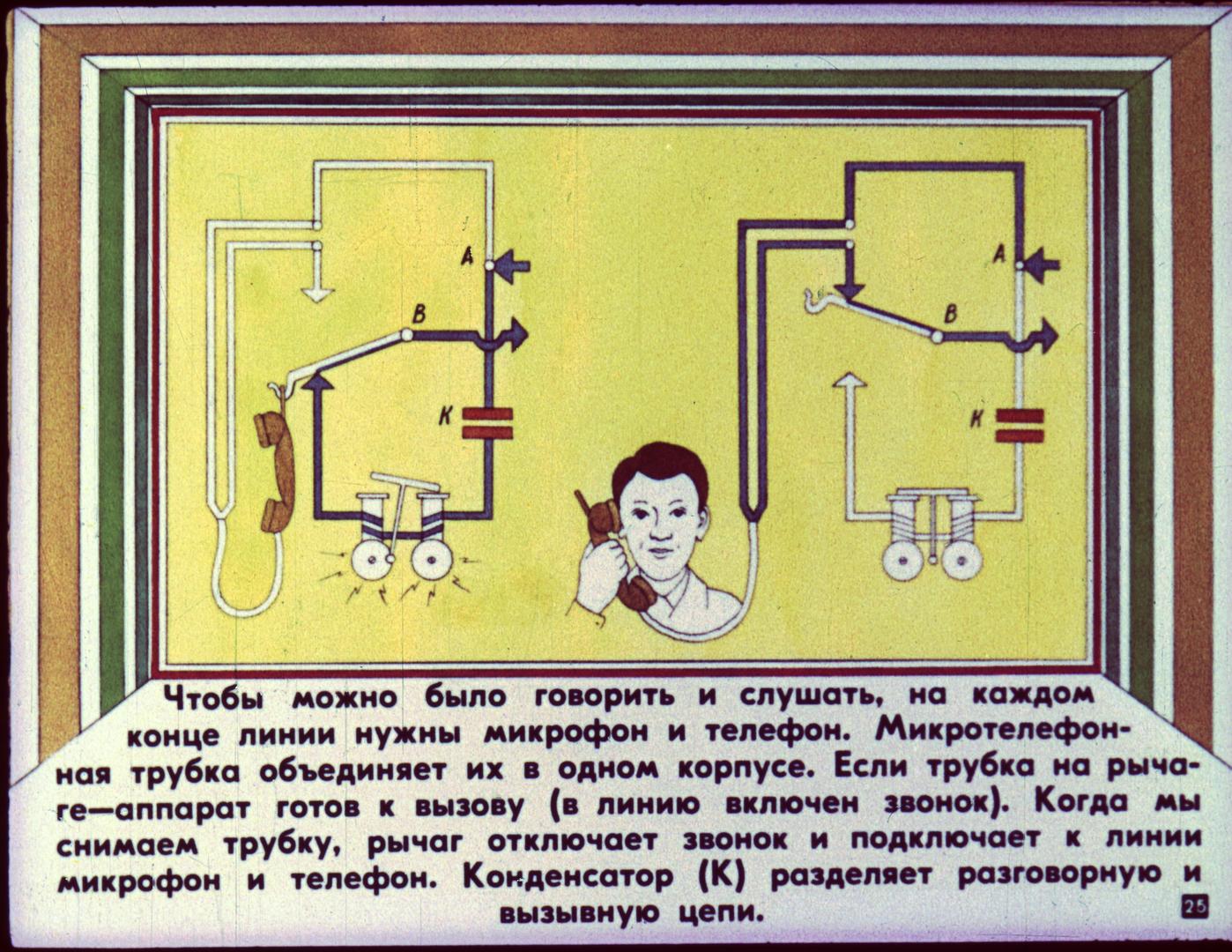 A
B
K
A
B
K

Чтобы можно было говорить и слушать, на каждом конце линии нужны микрофон и телефон. Микротелефонная трубка объединяет их в одном корпусе. Если трубка на рычаге—аппарат готов к вызову (в линию включен звонок). Когда мы снимаем трубку, рычаг отключает звонок и подключает к линии микрофон и телефон. Конденсатор (К) разделяет разговорную и вызывную цепи.

25