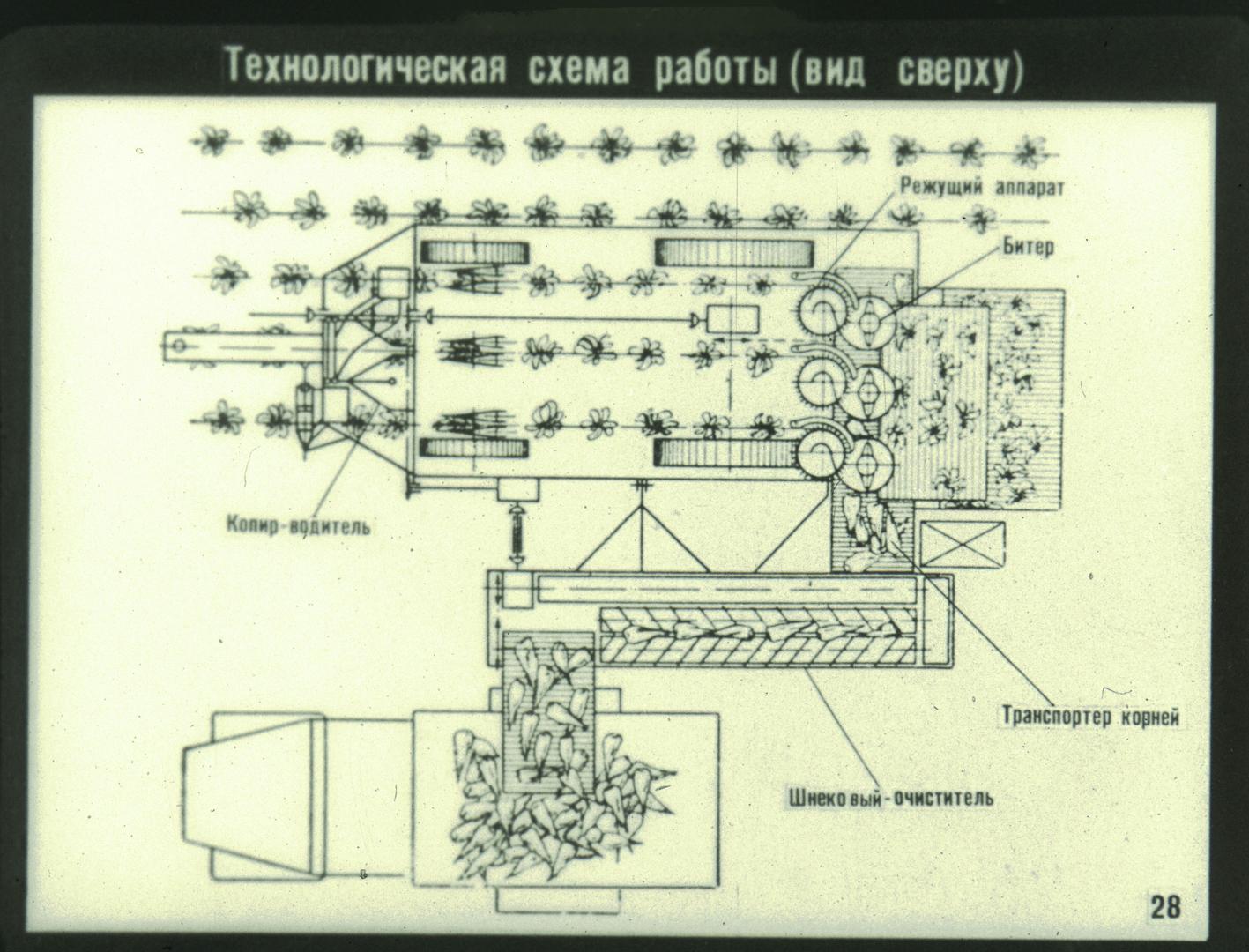 Технологическая схема работы (вид сверху)

Режущий аппарат

Битер

Копир-водитель

Транспортер корней

Шнековый-очиститель

28