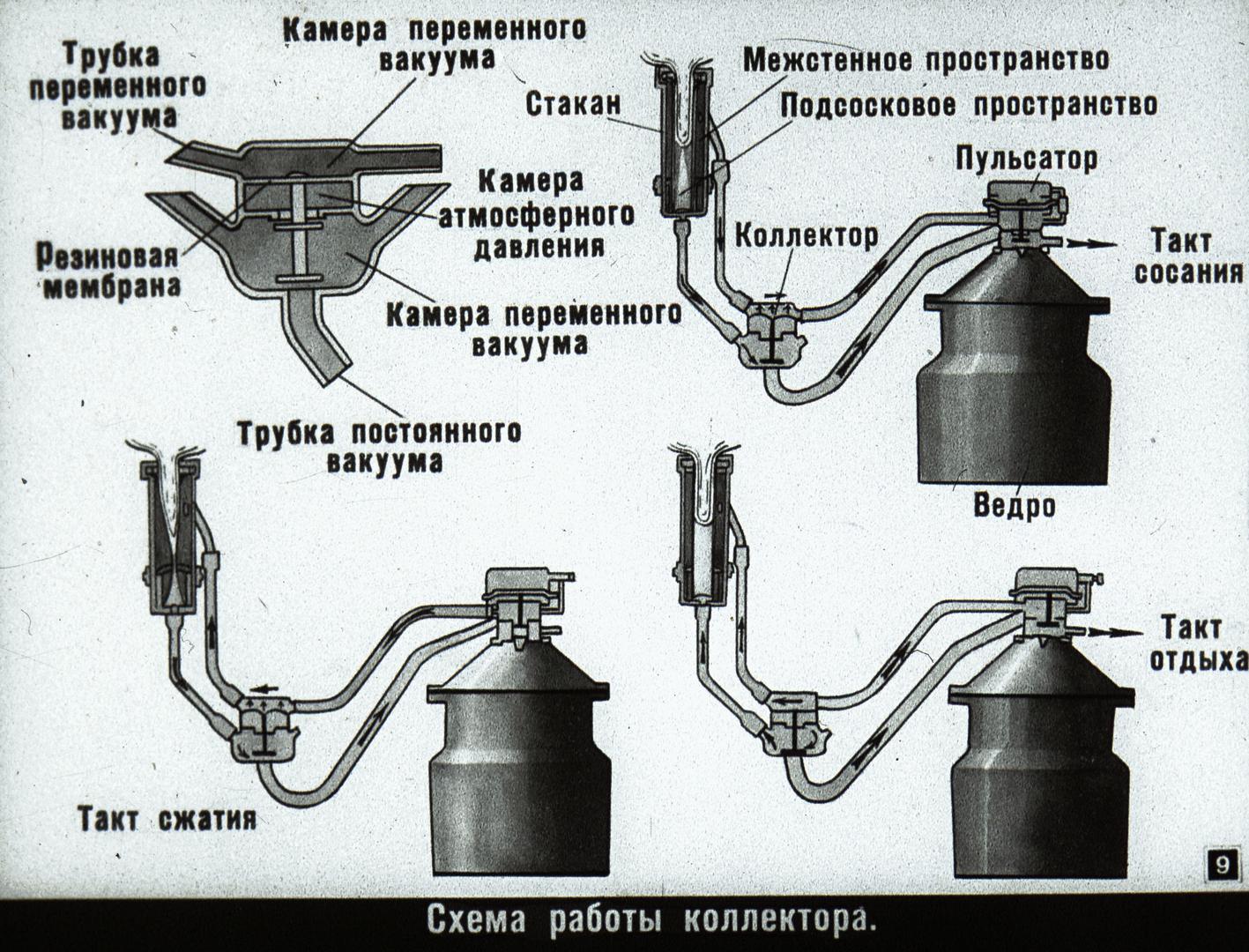 Трубка переменного вакуума

Камера переменного вакуума

Камера атмосферного давления

Резиновая мембрана

Камера переменного вакуума

Трубка постоянного вакуума

Стакан

Межстенное пространство

Подсосковое пространство

Пульсатор

Коллектор

Такт сосания

Ведро

Такт сжатия

Такт отдыха

9

Схема работы коллектора.