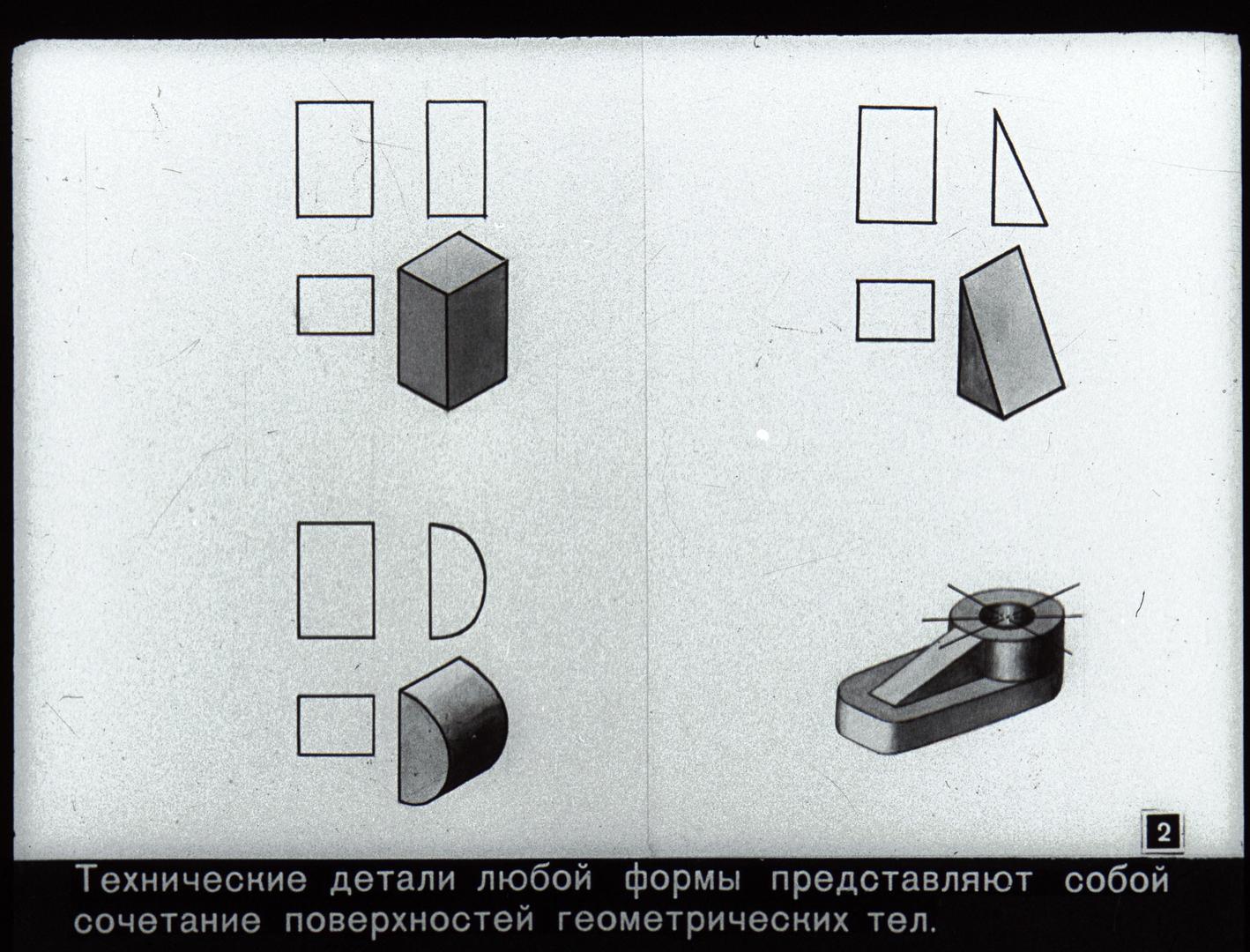 2

Технические детали любой формы представляют собой сочетание поверхностей геометрических тел.