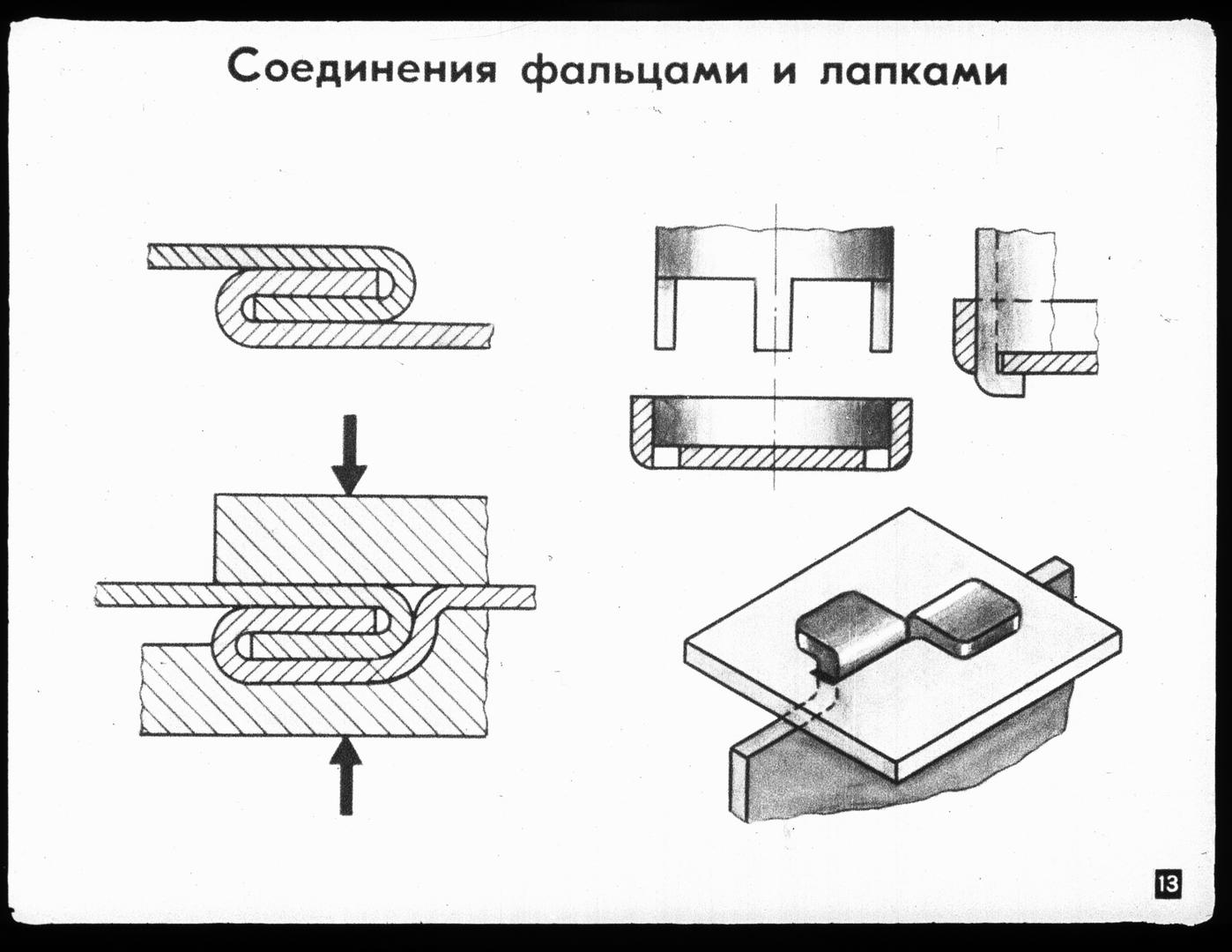 Соединения фальцами и лапками

13