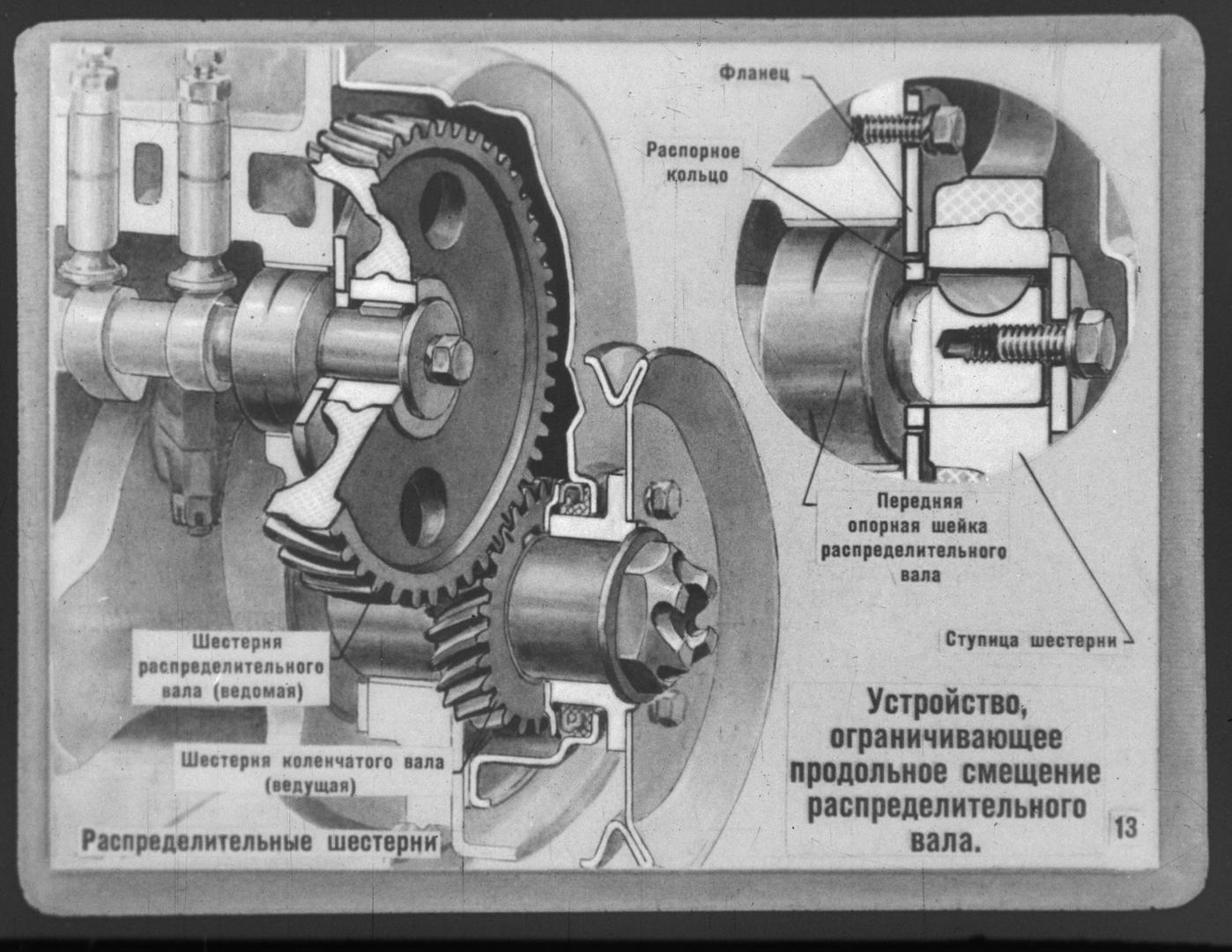 Фланец

Распорное кольцо

Передняя опорная шейка распределительного вала

Ступица шестерни

Шестерня распределительного вала (ведомая)

Шестерня коленчатого вала (ведущая)

Распределительные шестерни

Устройство, ограничивающее продольное смещение распределительного вала.

13