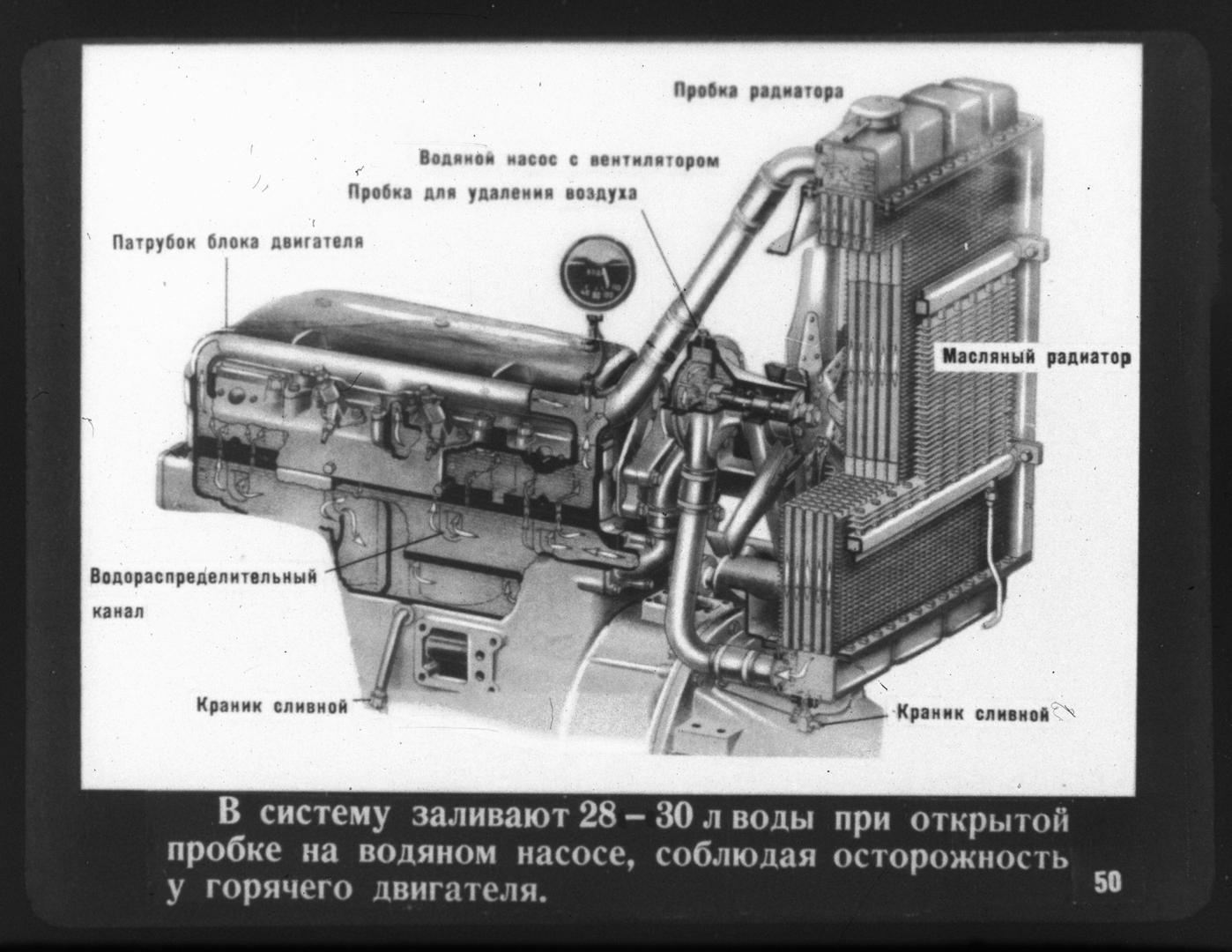 Пробка радиатора

Водяной насос с вентилятором

Пробка для удаления воздуха

Патрубок блока двигателя

Масляный радиатор

Водораспределительный канал

Краник сливной

Краник сливной

В систему заливают 28 – 30 л воды при открытой пробке на водяном насосе, соблюдая осторожность у горячего двигателя.

50