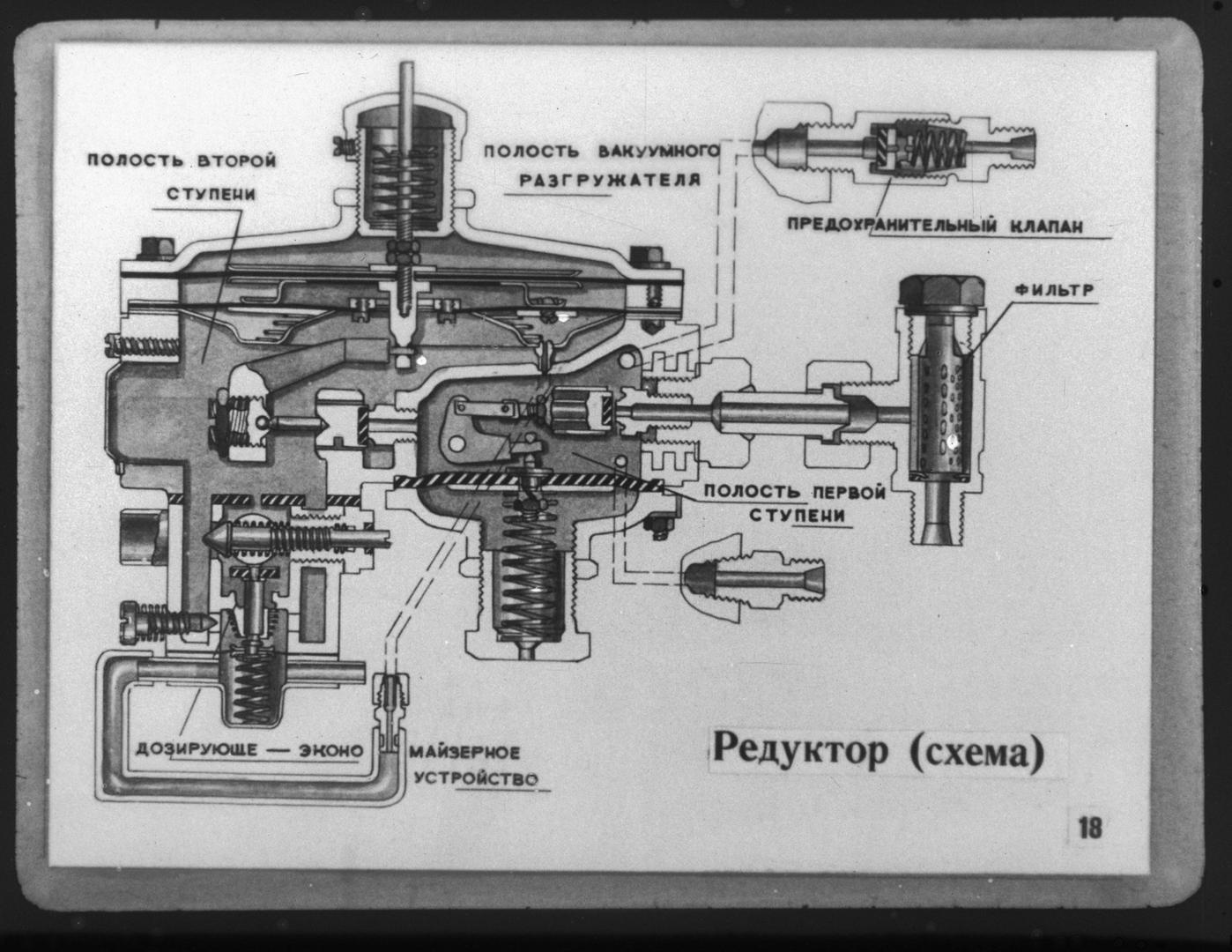 ПОЛОСТЬ ВТОРОЙ СТУПЕНИ

ПОЛОСТЬ ВАКУУМНОГО РАЗГРУЖАТЕЛЯ

ПРЕДОХРАНИТЕЛЬНЫЙ КЛАПАН

ФИЛЬТР

ПОЛОСТЬ ПЕРВОЙ СТУПЕНИ

ДОЗИРУЮЩЕ — ЭКОНОМАЙЗЕРНОЕ УСТРОЙСТВО

Редуктор (схема)

18