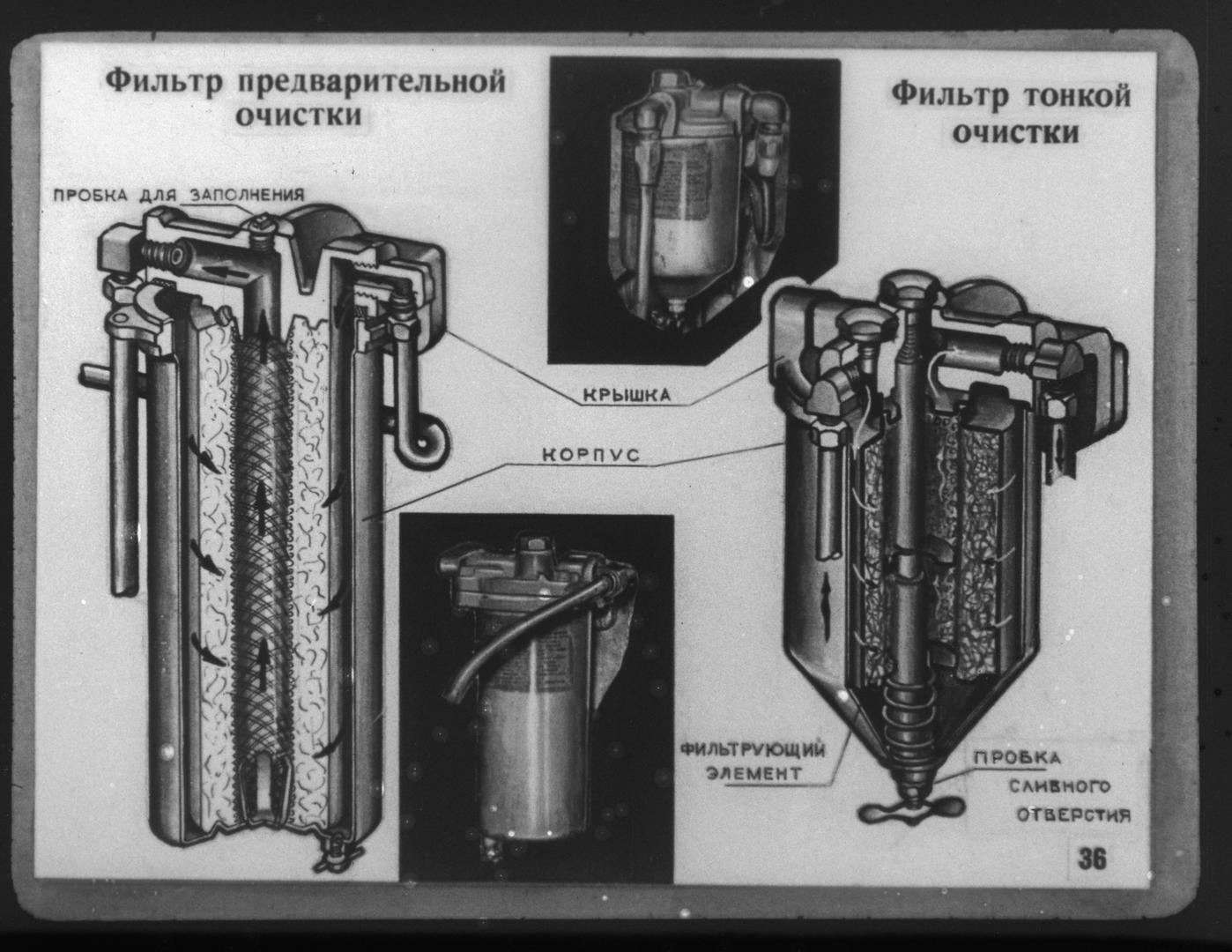 Фильтр предварительной очистки

Фильтр тонкой очистки

ПРОБКА ДЛЯ ЗАПОЛНЕНИЯ

КРЫШКА

КОРПУС

ФИЛЬТРУЮЩИЙ ЭЛЕМЕНТ

ПРОБКА СЛИВНОГО ОТВЕРСТИЯ

36