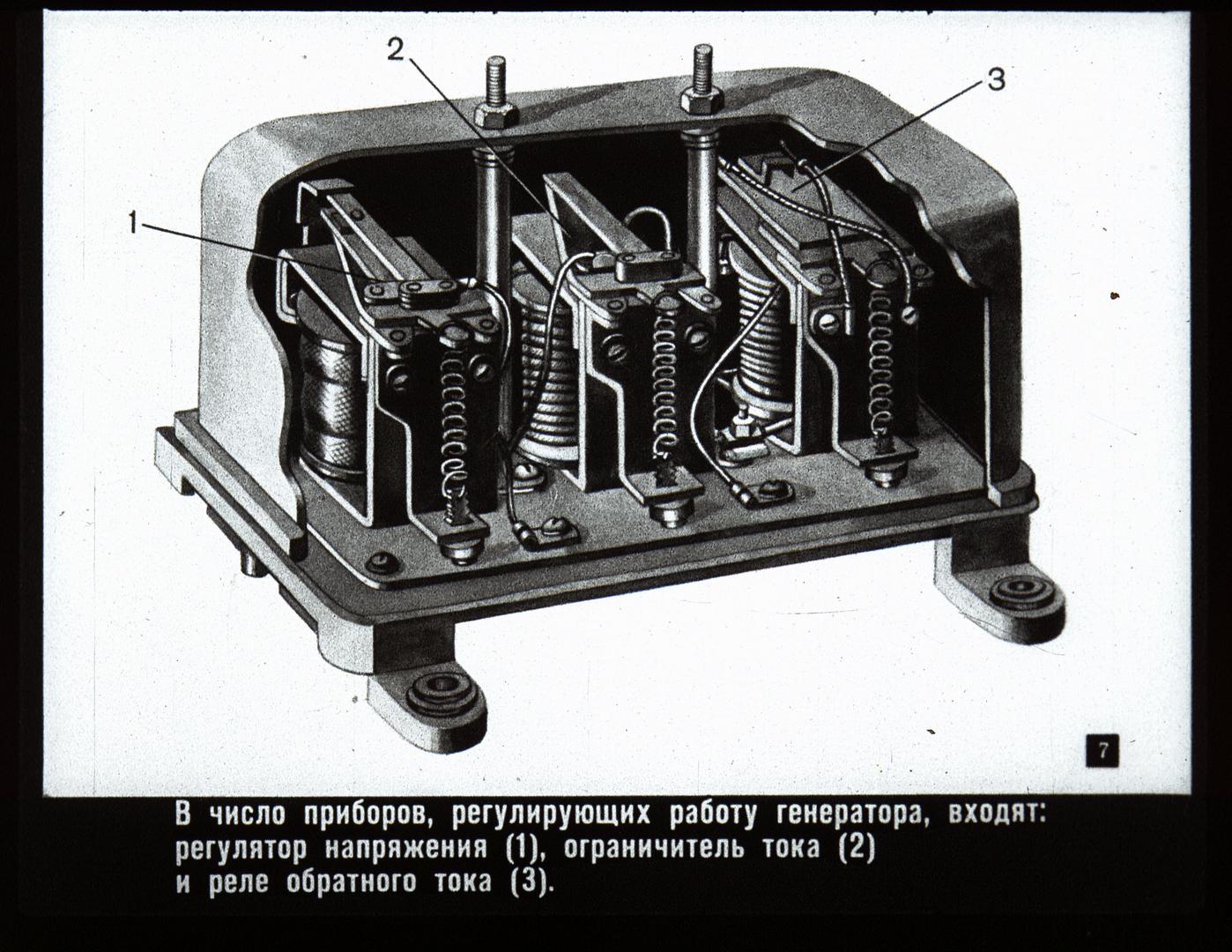 2

3

1

7

В число приборов, регулирующих работу генератора, входят: регулятор напряжения (1), ограничитель тока (2) и реле обратного тока (3).