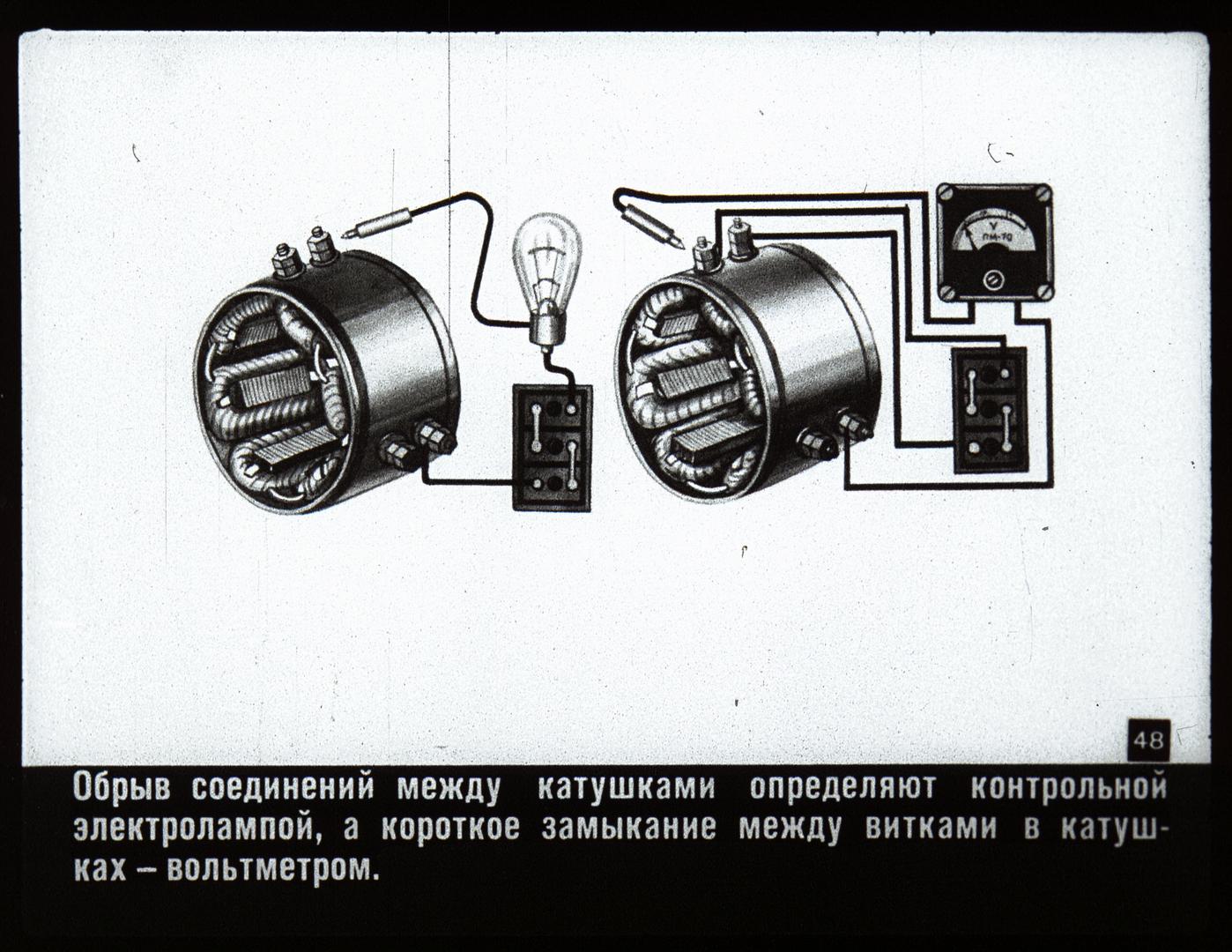 V
ПМ-70

48

Обрыв соединений между катушками определяют контрольной электролампой, а короткое замыкание между витками в катушках – вольтметром.