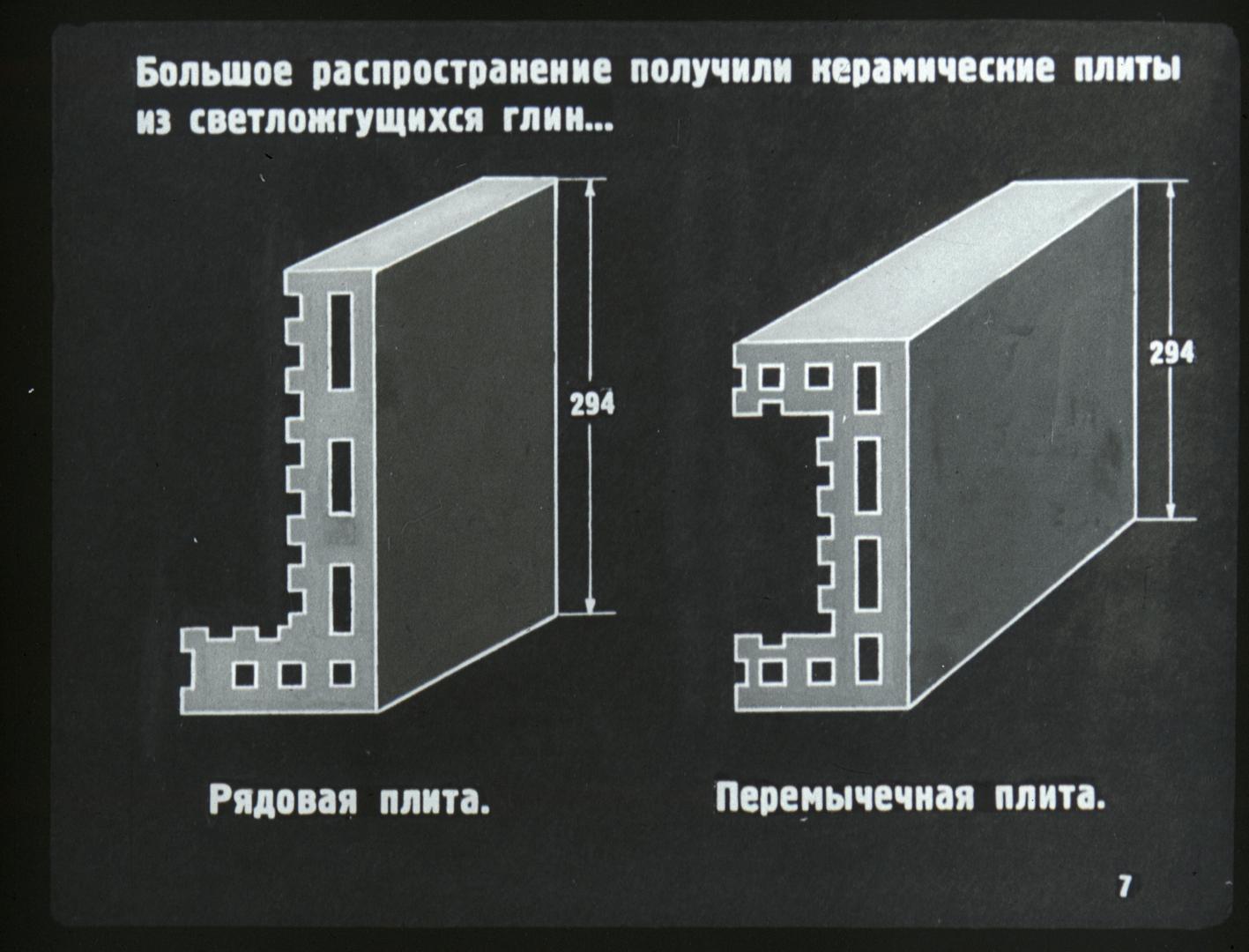 Большое распространение получили керамические плиты из светложгущихся глин...

294

294

Рядовая плита.

Перемычечная плита.

7