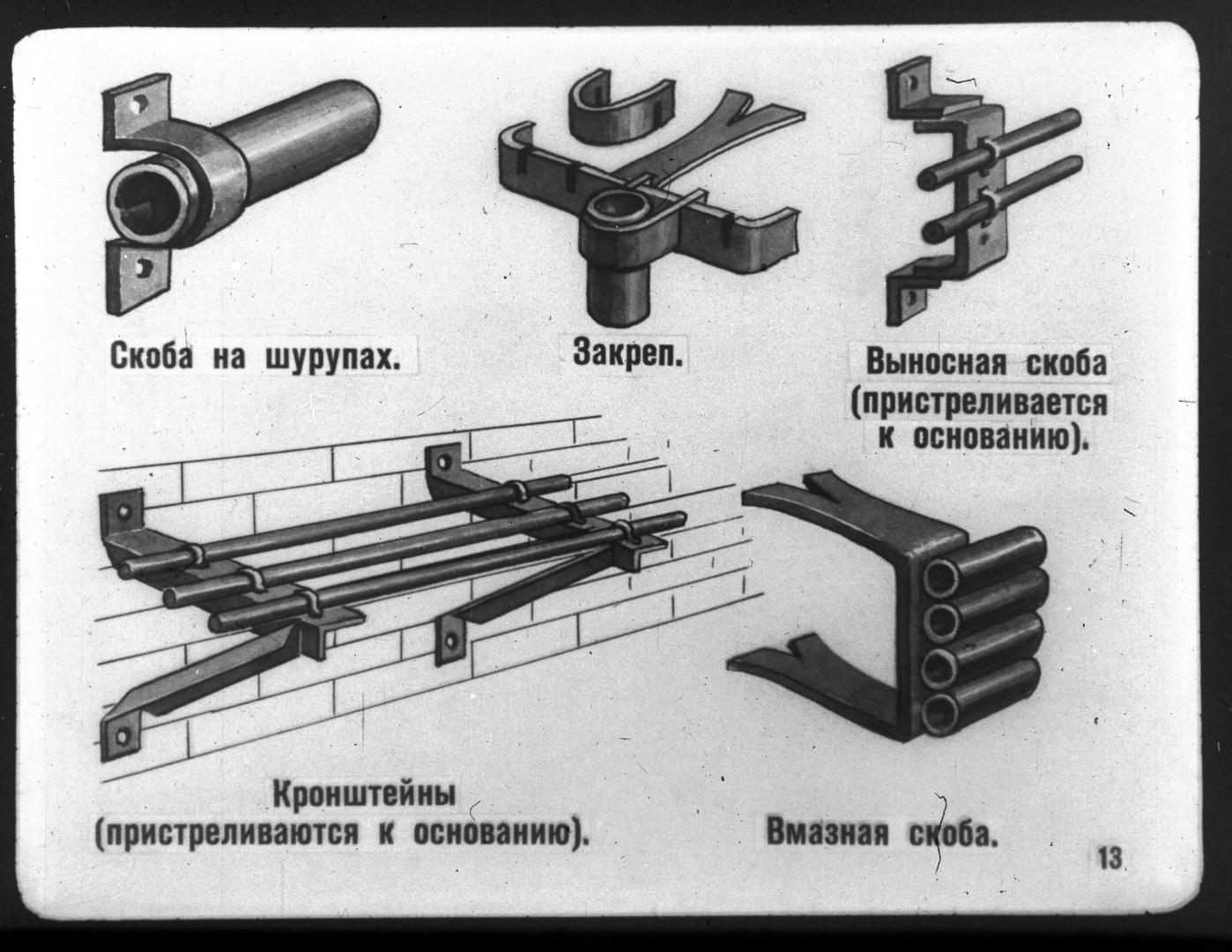 Скоба на шурупах.

Закреп.

Выносная скоба (пристреливается к основанию).

Кронштейны (пристреливаются к основанию).

Вмазная скоба.

13