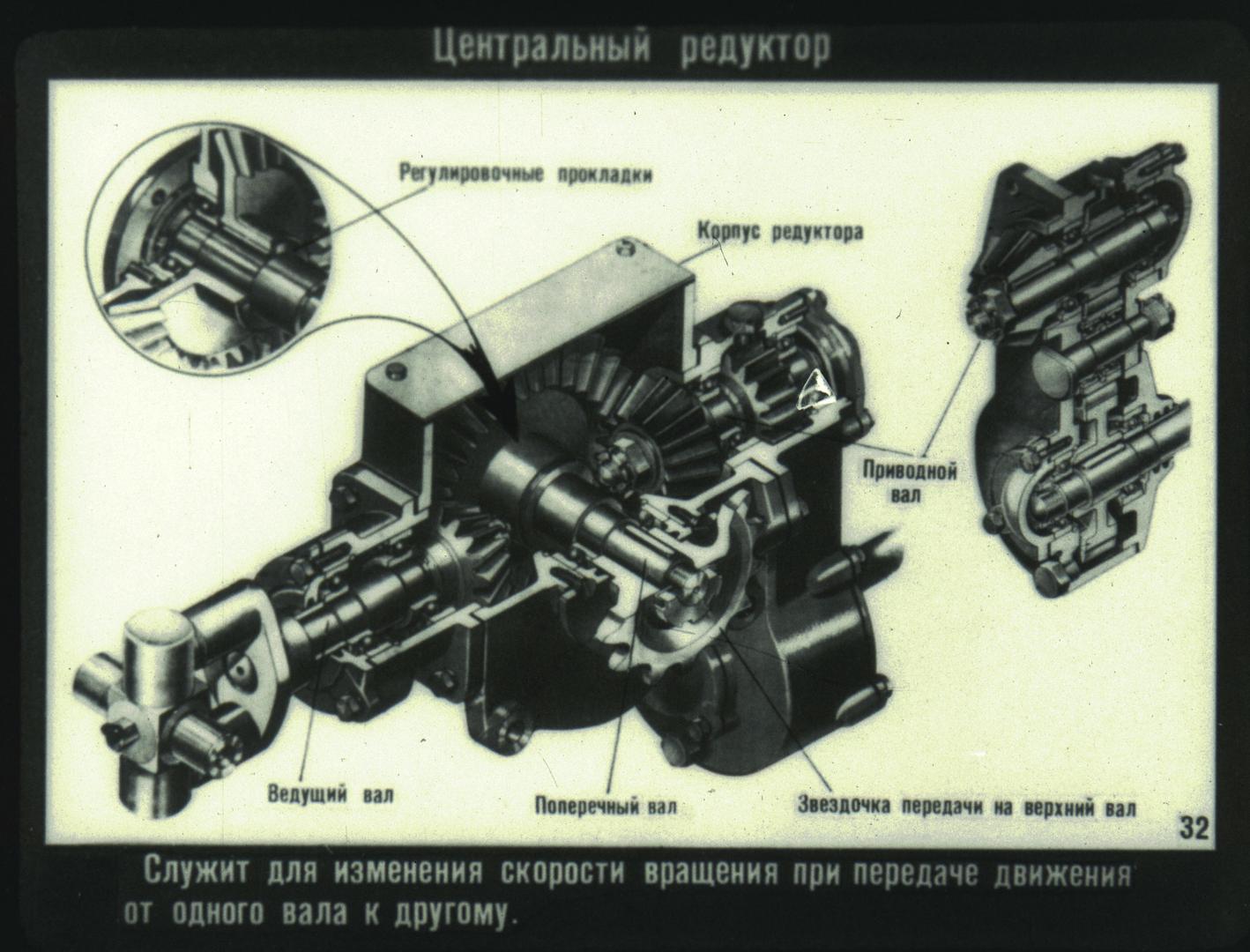 Центральный редуктор

Регулировочные прокладки

Корпус редуктора

Приводной вал

Ведущий вал

Поперечный вал

Звездочка передачи на верхний вал

32

Служит для изменения скорости вращения при передаче движения от одного вала к другому.