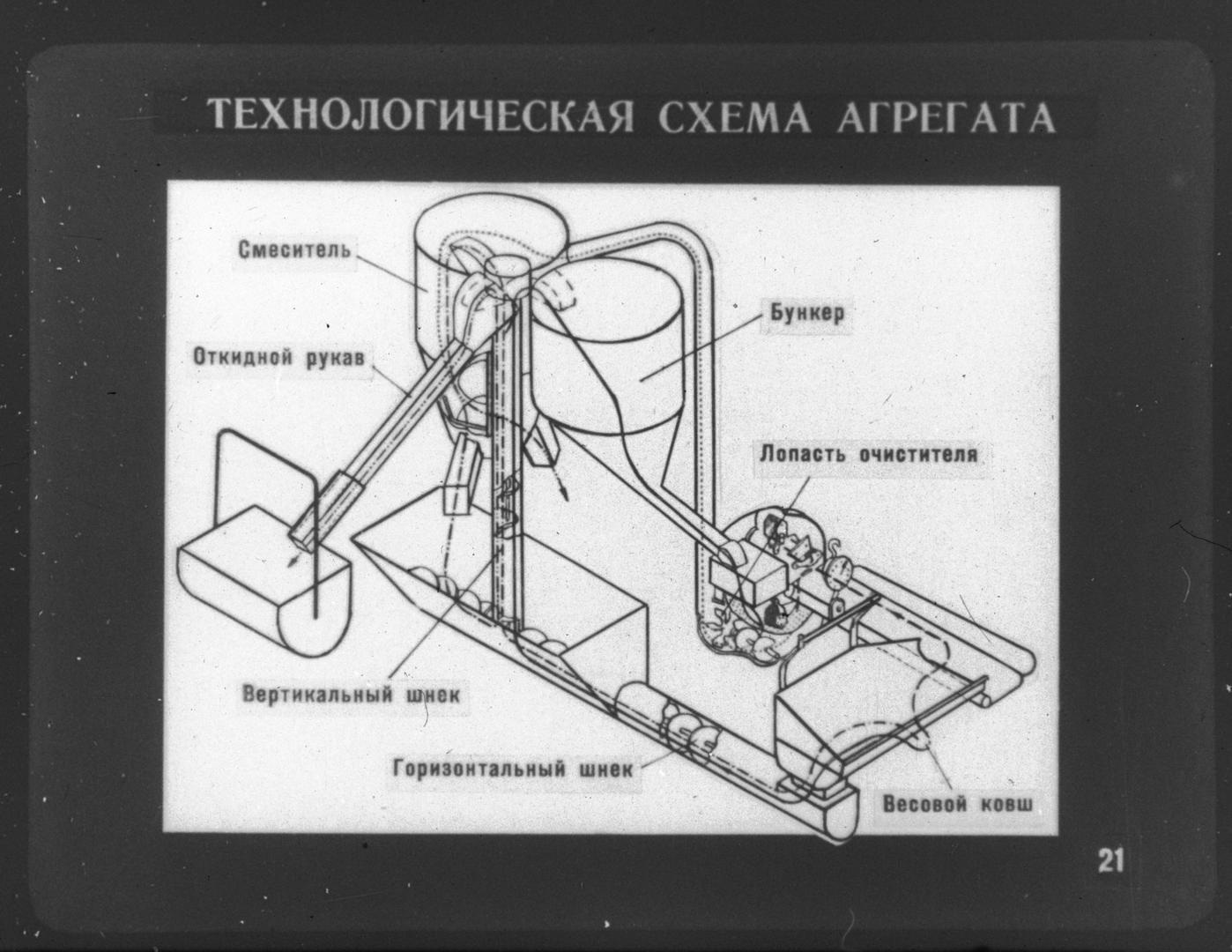 ТЕХНОЛОГИЧЕСКАЯ СХЕМА АГРЕГАТА

Смеситель

Бункер

Откидной рукав

Лопасть очистителя

Вертикальный шнек

Горизонтальный шнек

Весовой ковш

21