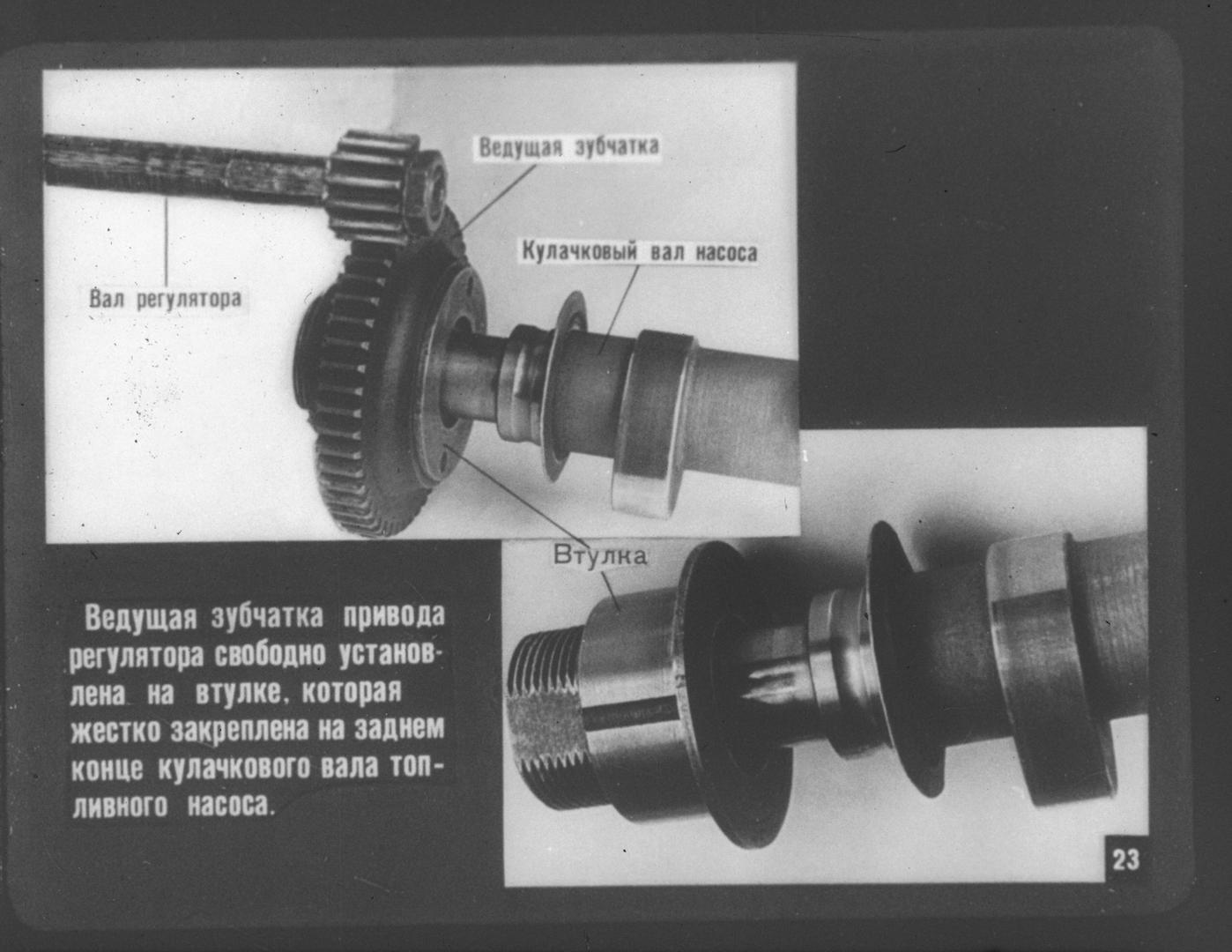 Ведущая зубчатка

Кулачковый вал насоса

Вал регулятора

Втулка

Ведущая зубчатка привода регулятора свободно установлена на втулке, которая жестко закреплена на заднем конце кулачкового вала топливного насоса.

23