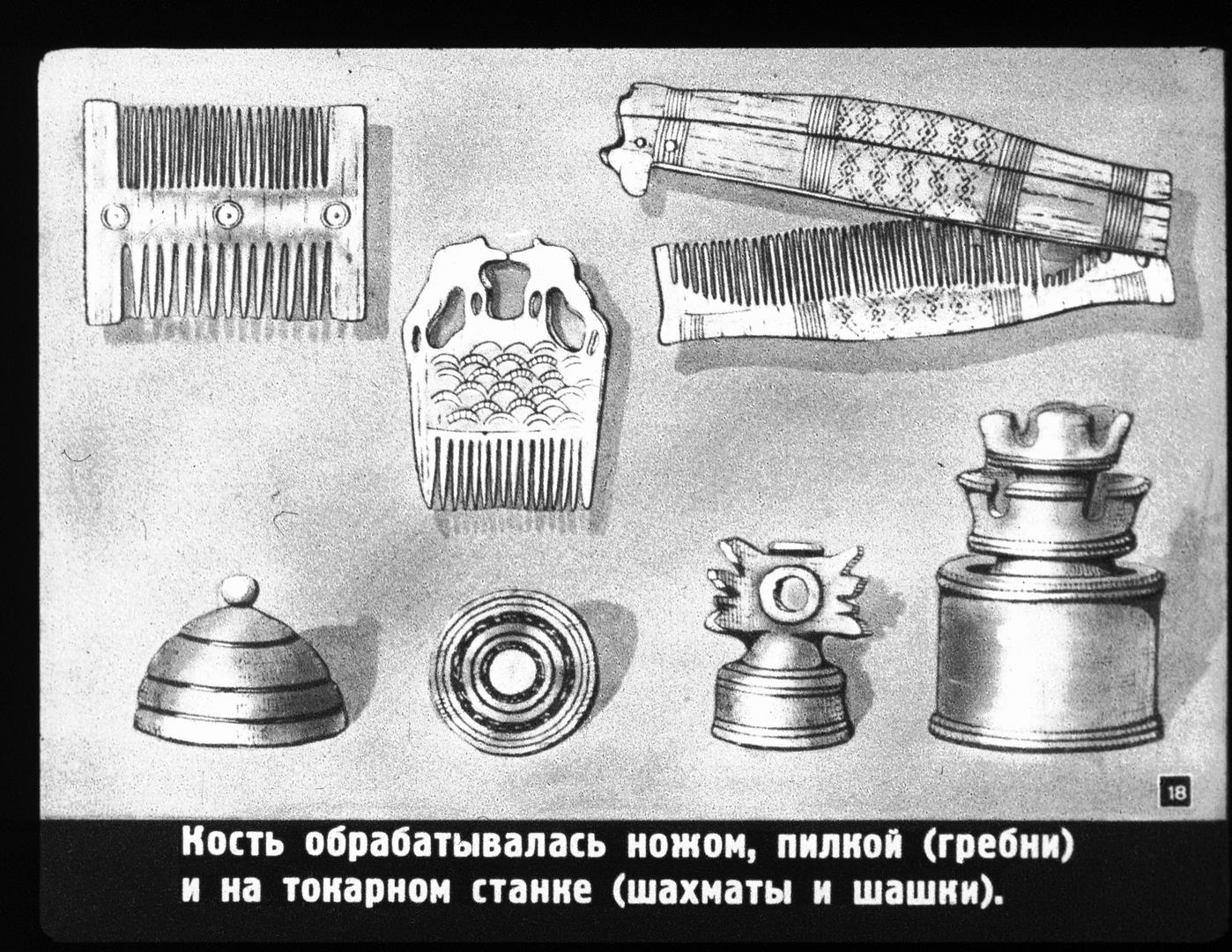 18

Кость обрабатывалась ножом, пилкой (гребни) и на токарном станке (шахматы и шашки).