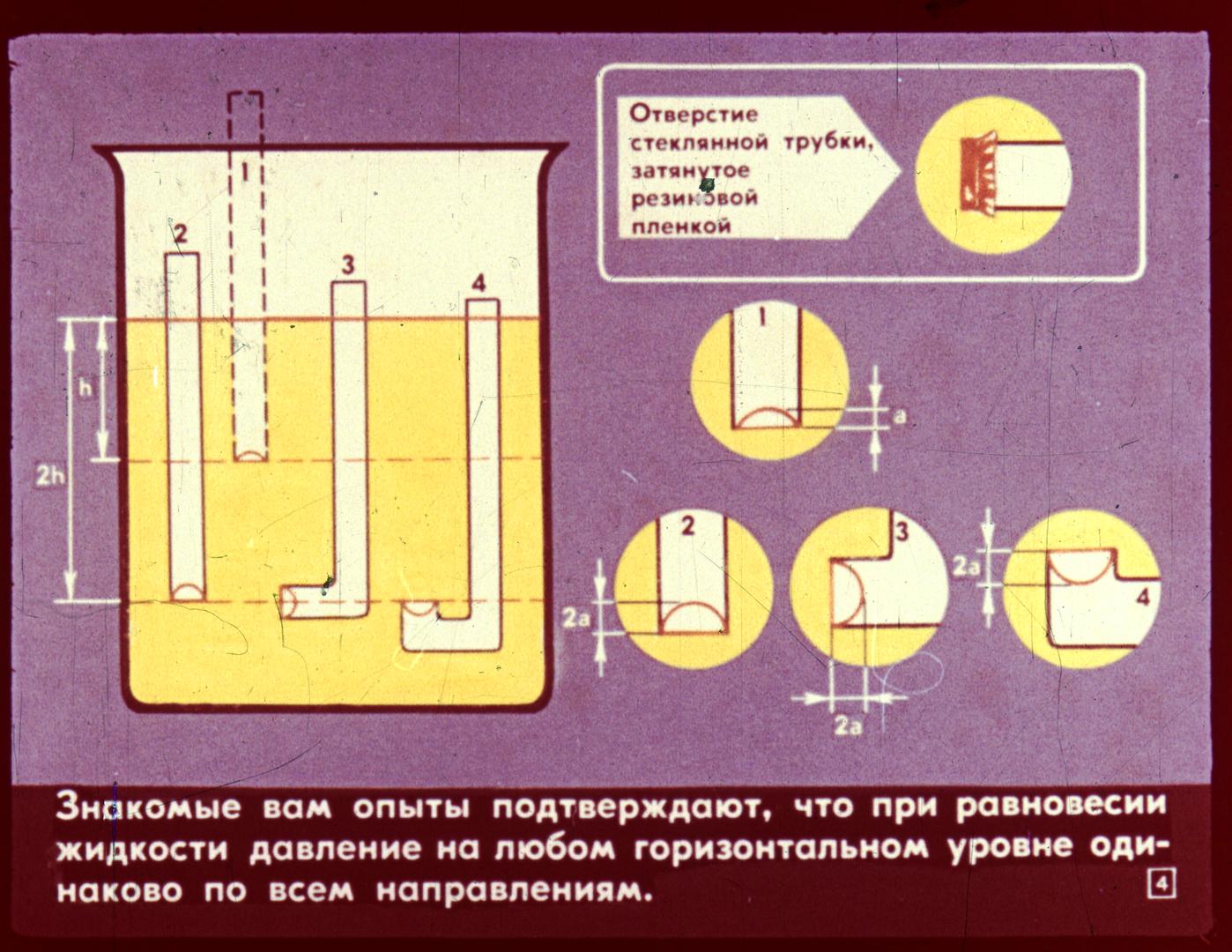 Отверстие стеклянной трубки, затянутое резиновой пленкой

1

2

3

4

h

2h

1

a

2

2a

3

2a

2a

4

Знакомые вам опыты подтверждают, что при равновесии жидкости давление на любом горизонтальном уровне одинаково по всем направлениям.

4